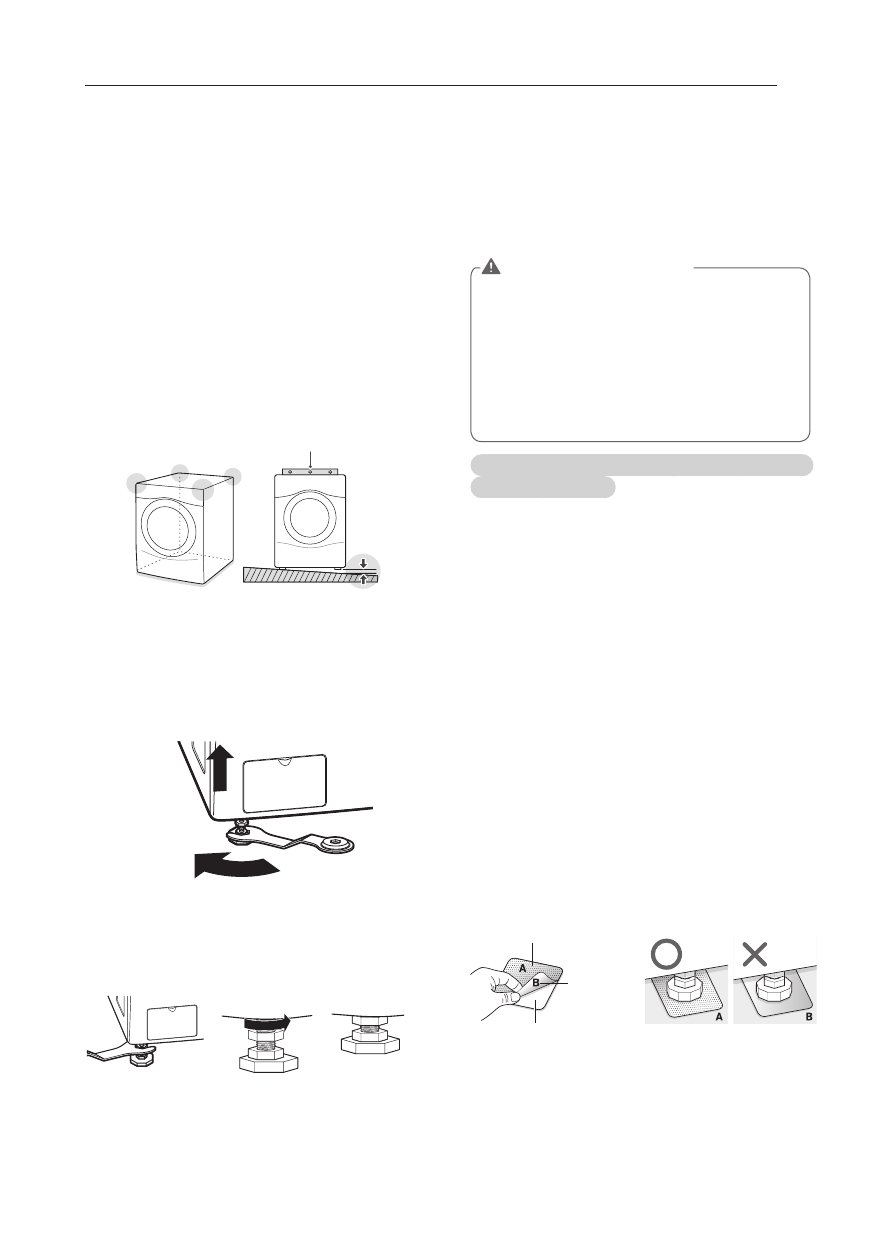 A
B
A
B