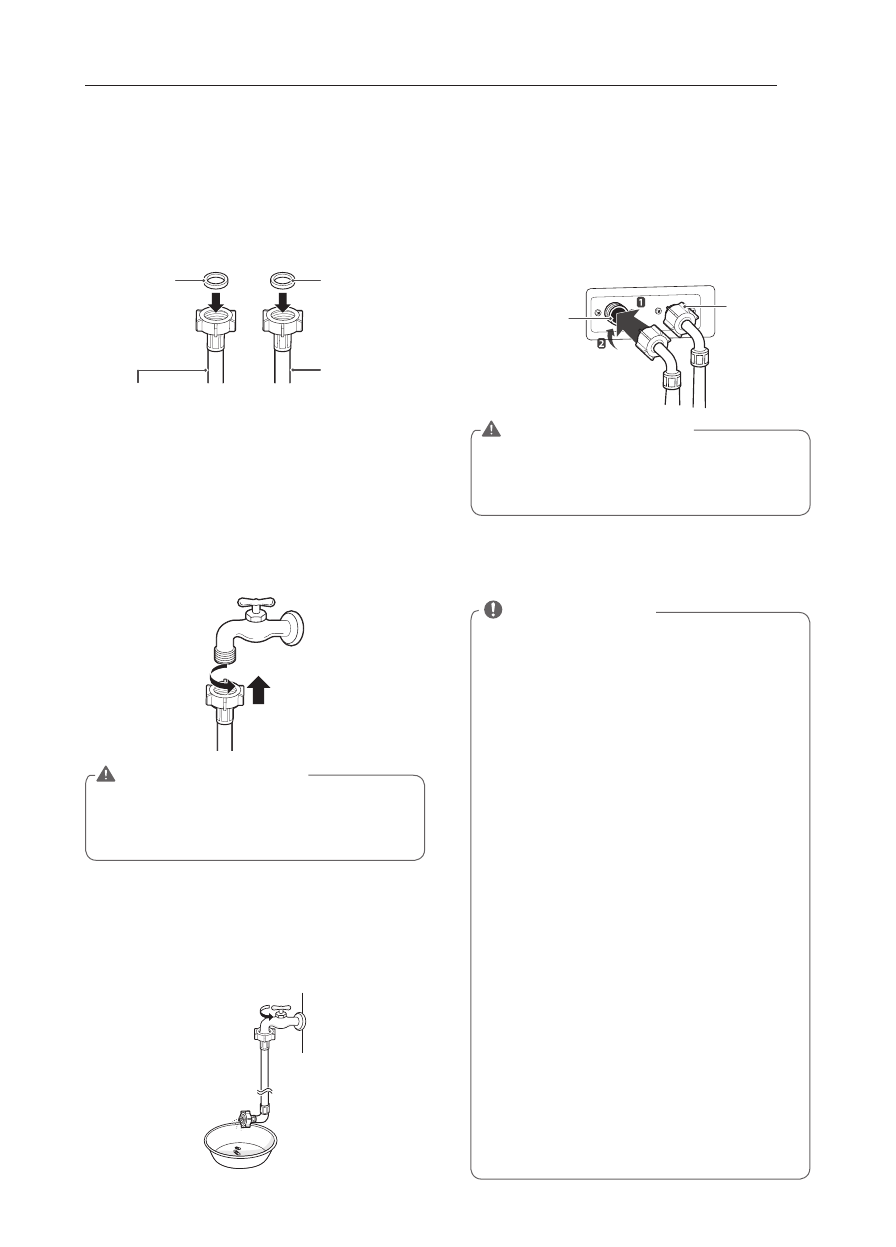 1
2