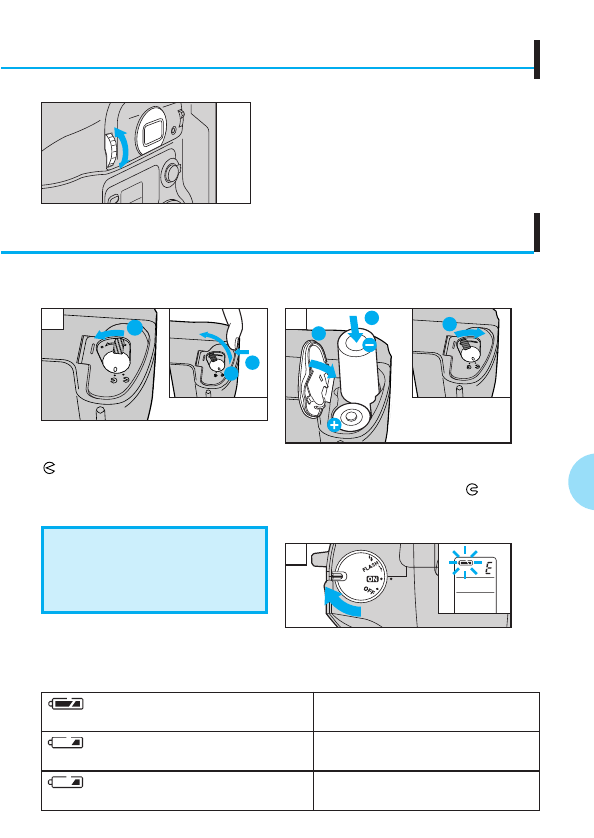 FLASH
ON
OFF
E