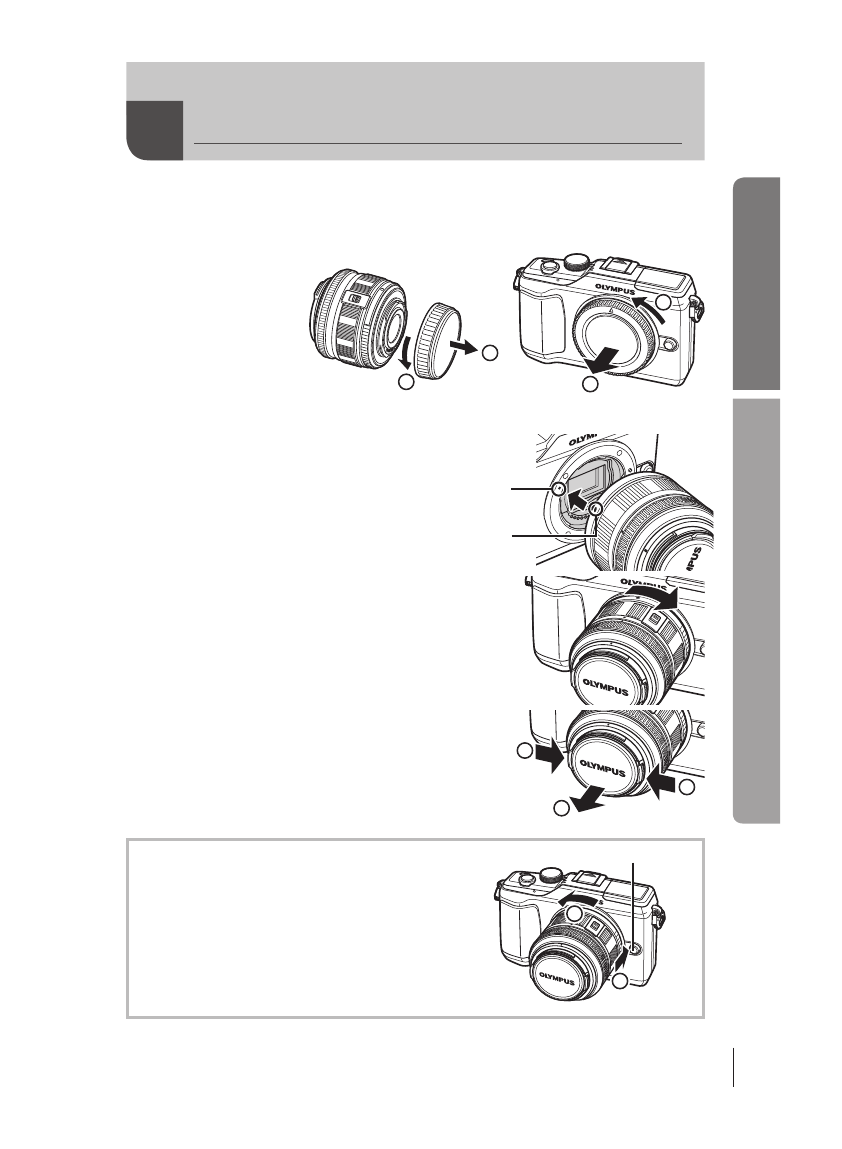 OLYMPUS

OLYMPUS

OLYMPUS

OLYMPUS

OLYMPUS

OLYMPUS