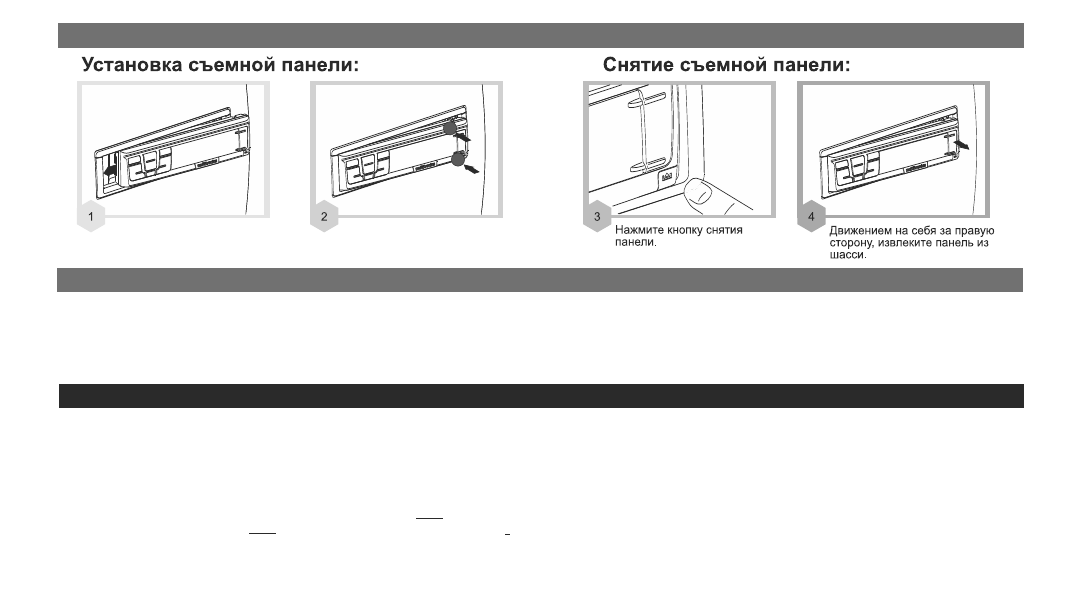 Установка съемной панели:

1

2

Снятие съемной панели:

3

Нажмите кнопку снятия панели.

4

Движением на себя за правую сторону, извлеките панель из шасси.