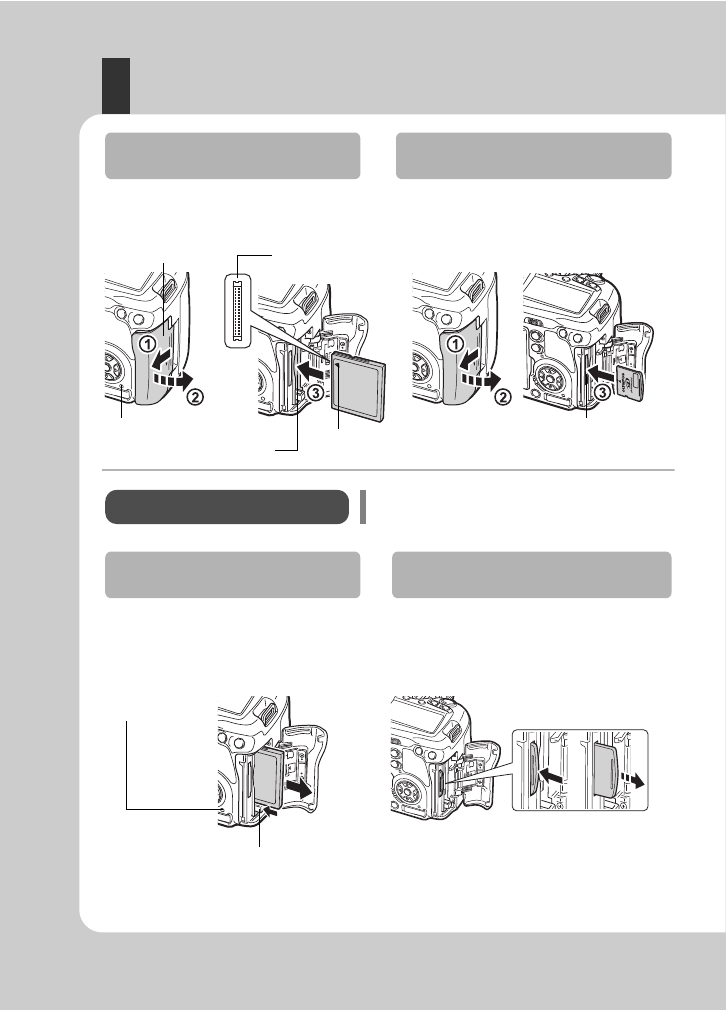 1
2
3
1
2
3