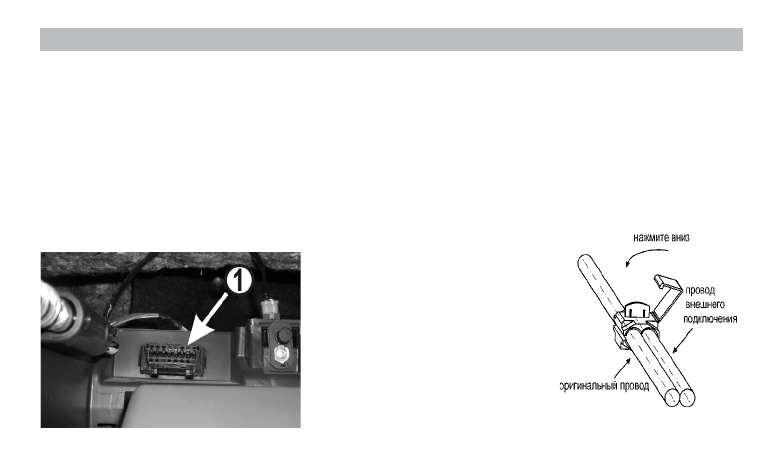 1

нажмите вниз

провод внешнего подключения

оригинальный провод