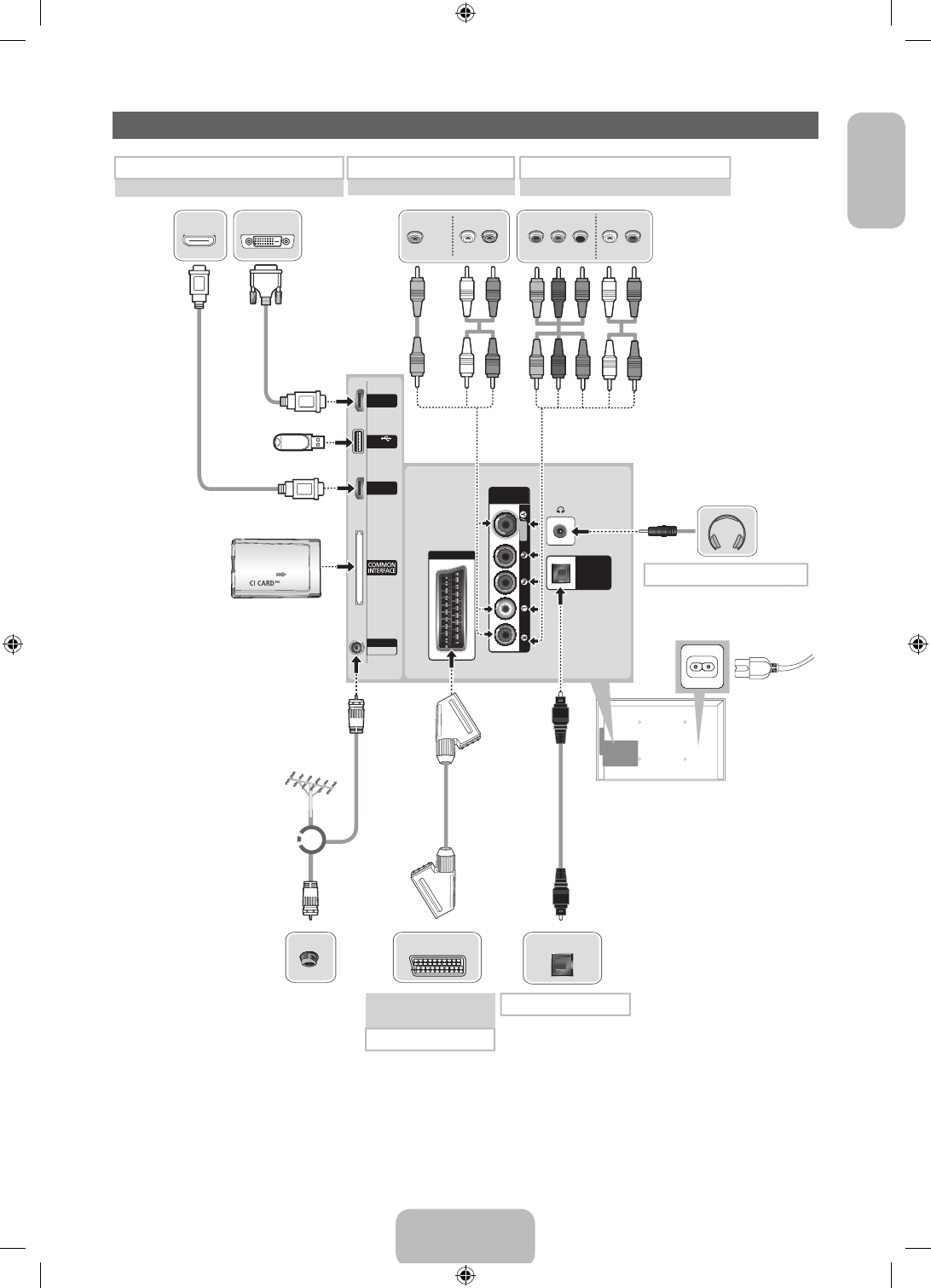 COMMON INTERFACE

CI CARD™