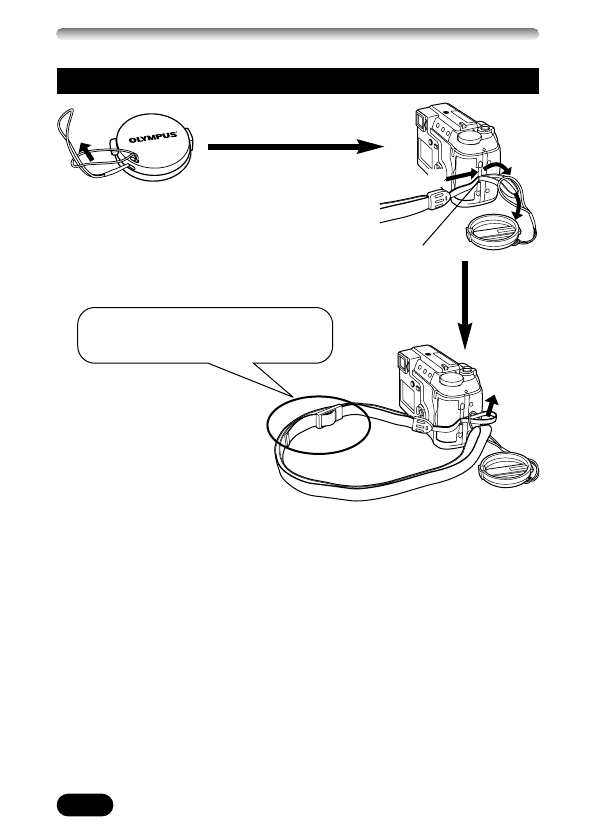 OLYMPUS