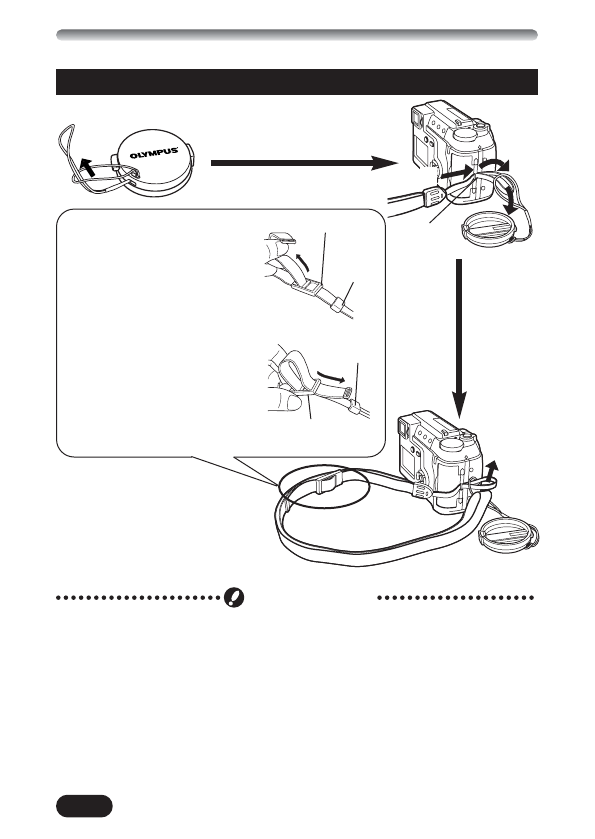 OLYMPUS