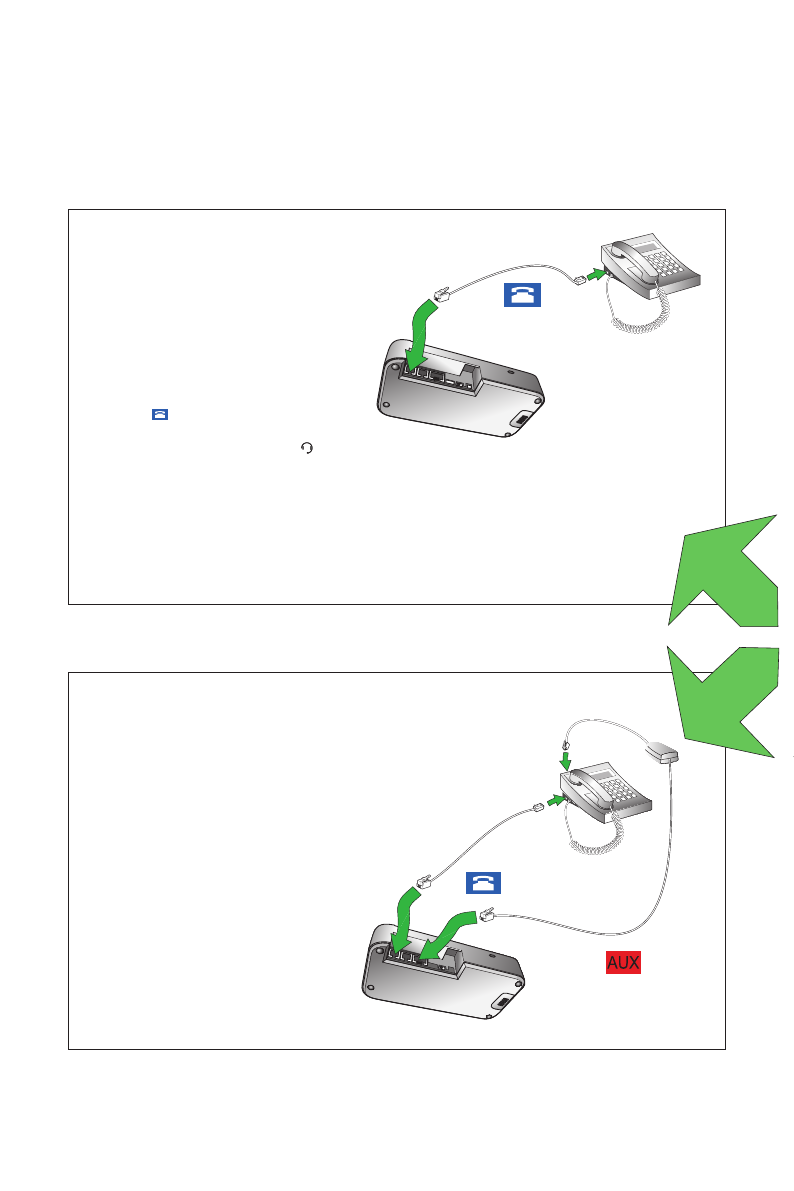 AUX