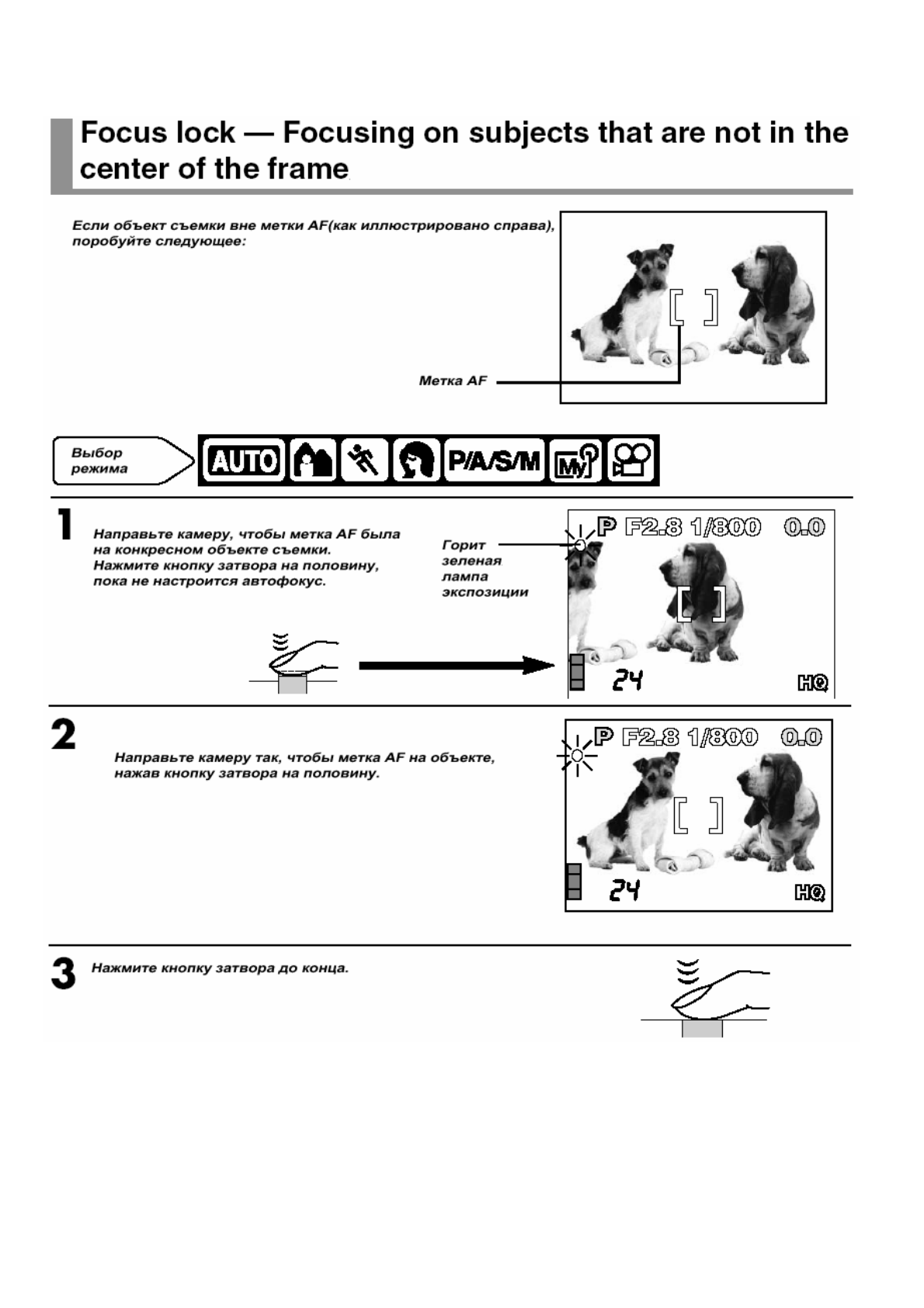 Focus lock — Focusing on subjects that are not in the center of the frame

Если объект съемки вне метки AF(как иллюстрировано справа), поробуйте следующее:

Метка AF

Выбор режима

AUTO P/A/S/M My

1

Направьте камеру, чтобы метка AF была на конкресном объекте съемки. Нажмите кнопку затвора на половину, пока не настроится автофокус.

Горит зеленая лампа экспозиции

P F2.8 1/800 0.0

24 HQ

2

Направьте камеру так, чтобы метка AF на объекте, нажав кнопку затвора на половину.

P F2.8 1/800 0.0

24 HQ

3

Нажмите кнопку затвора до конца.