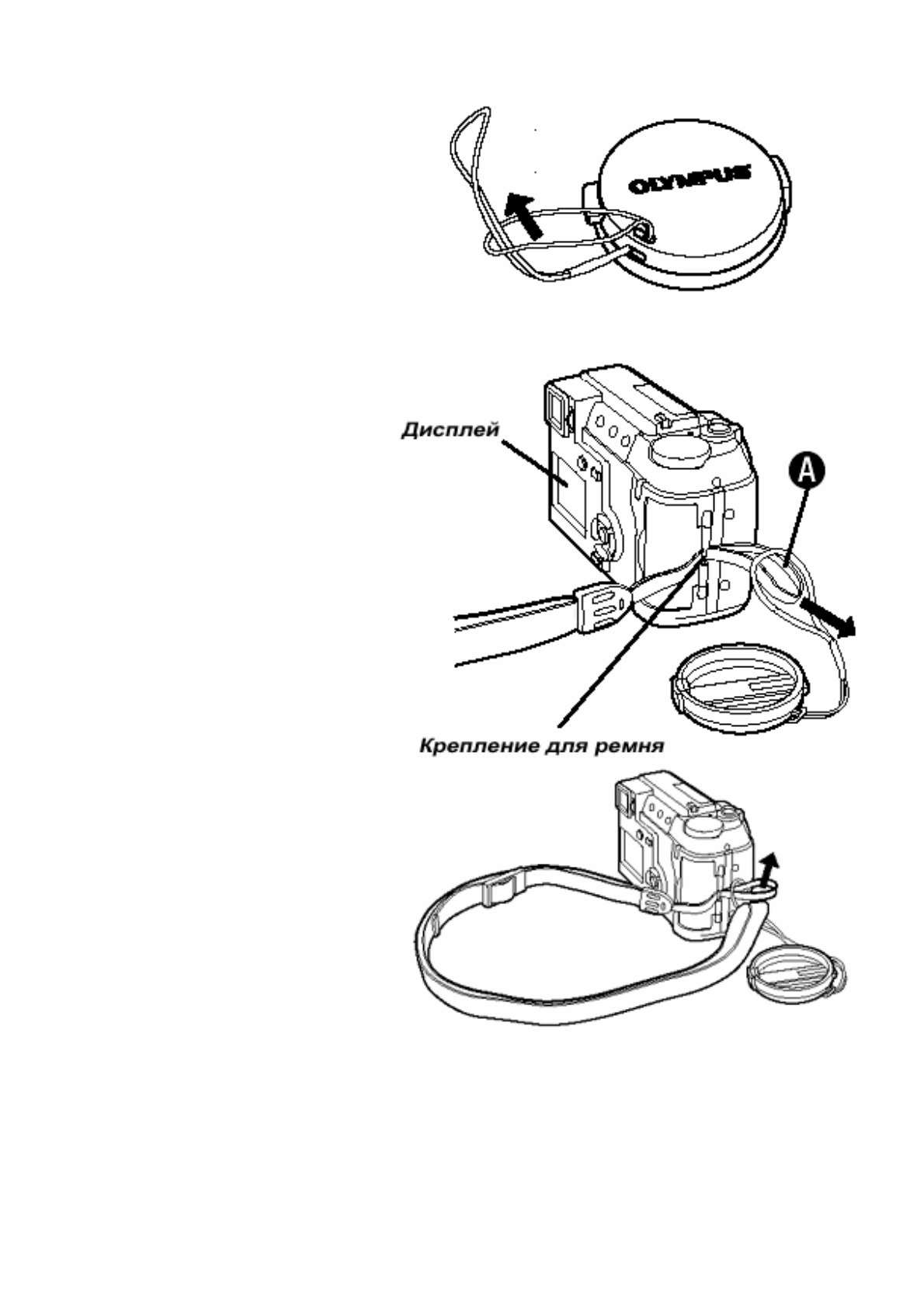 OLYMPUS

Дисплей

A

Крепление для ремня