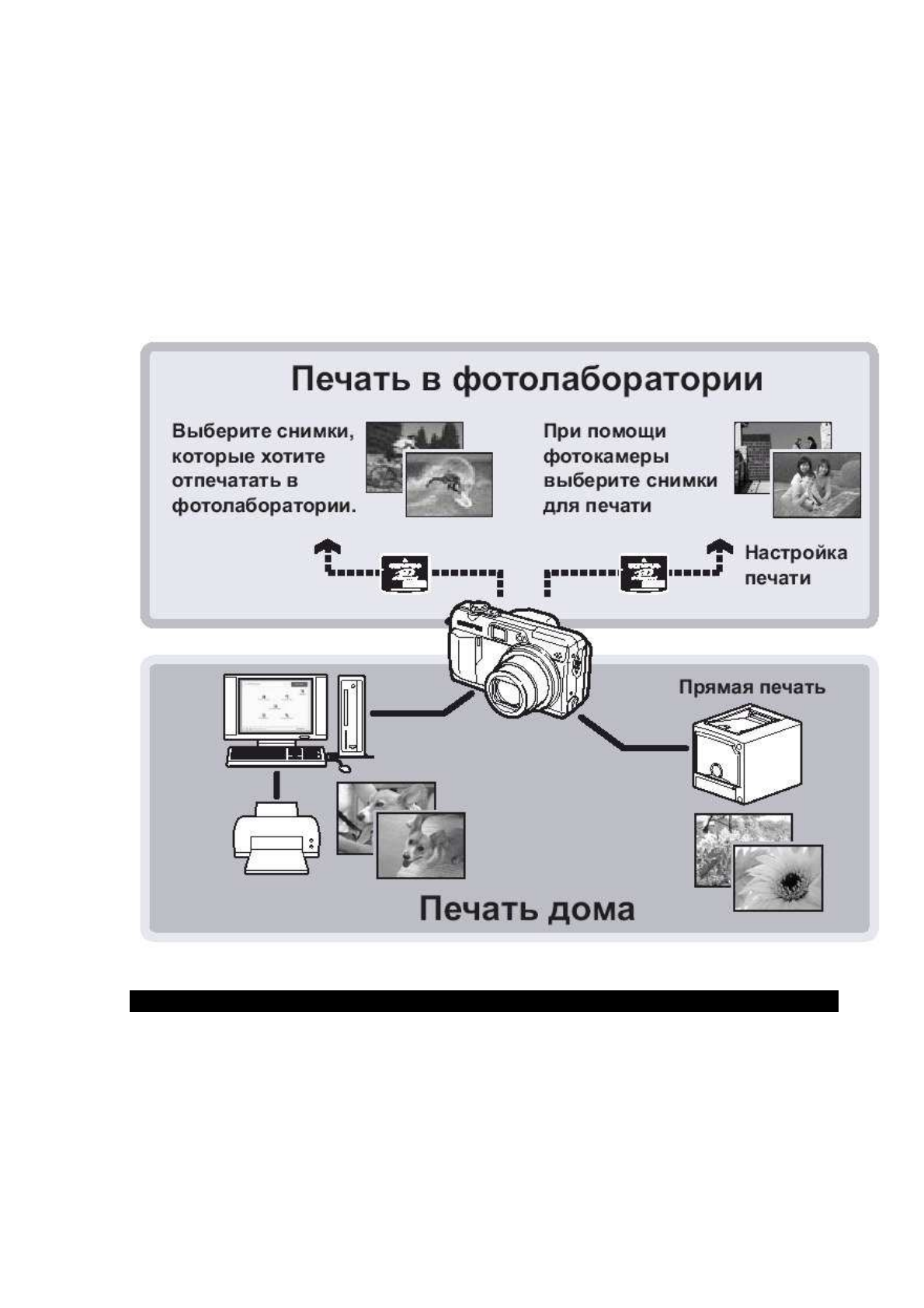 Печать в фотолаборатории

Выберите снимки, которые хотите отпечатать в фотолаборатории.

При помощи фотокамеры выберите снимки для печати

Настройка печати

Прямая печать

Печать дома