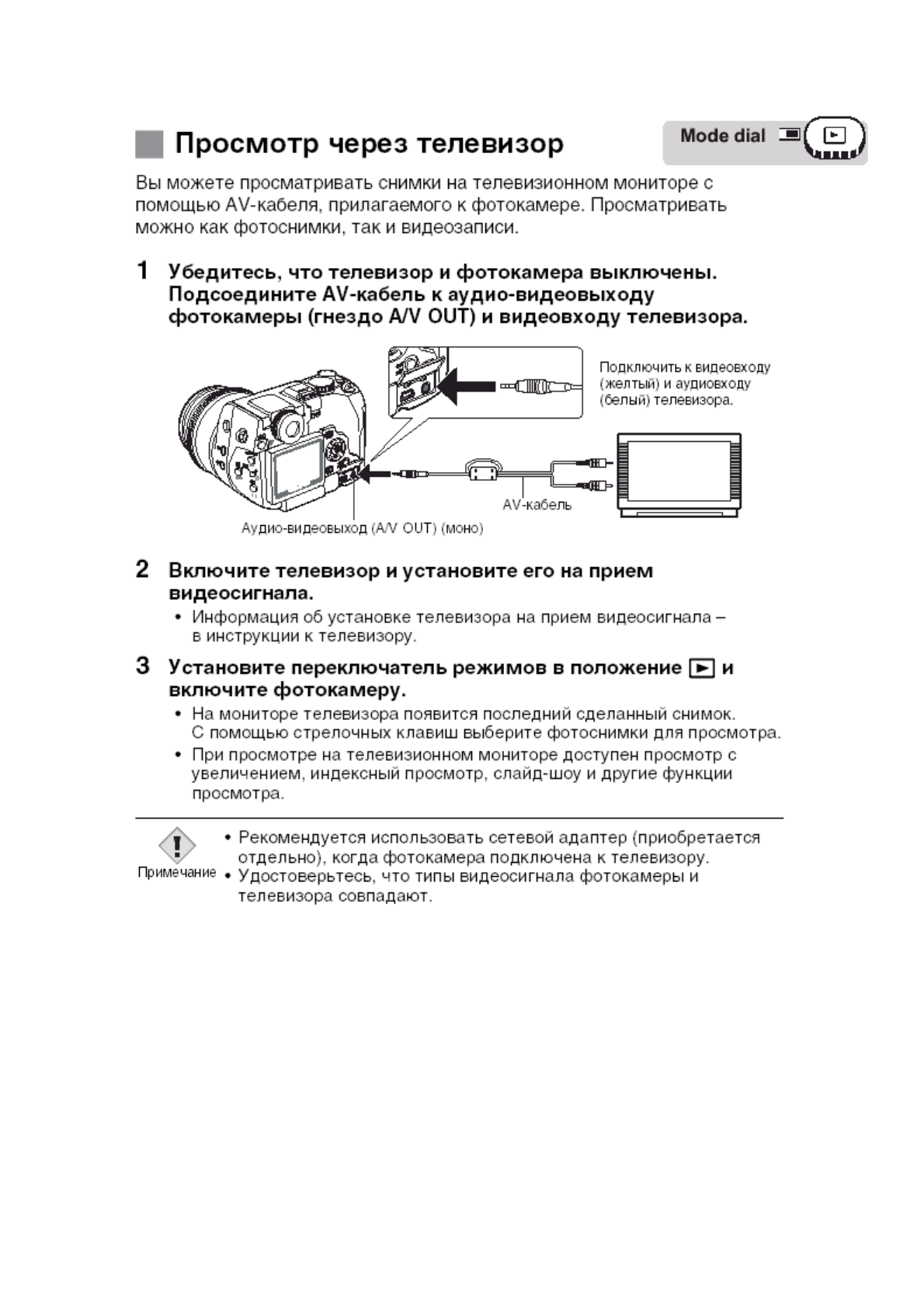 Просмотр через телевизор

Mode dial

Вы можете просматривать снимки на телевизионном мониторе с помощью AV-кабеля, прилагаемого к фотокамере. Просматривать можно как фотоснимки, так и видеозаписи.

1 Убедитесь, что телевизор и фотокамера выключены. Подсоедините AV-кабель к аудио-видеовыходу фотокамеры (гнездо A/V OUT) и видеовходу телевизора.

Подключить к видеовходу (желтый) и аудиовходу (белый) телевизора.

AV-кабель

Аудио-видеовыход (A/V OUT) (моно)

2 Включите телевизор и установите его на прием видеосигнала.
• Информация об установке телевизора на прием видеосигнала – в инструкции к телевизору.

3 Установите переключатель режимов в положение ▶ и включите фотокамеру.
• На мониторе телевизора появится последний сделанный снимок. С помощью стрелочных клавиш выберите фотоснимки для просмотра.
• При просмотре на телевизионном мониторе доступен просмотр с увеличением, индексный просмотр, слайд-шоу и другие функции просмотра.

Примечание
• Рекомендуется использовать сетевой адаптер (приобретается отдельно), когда фотокамера подключена к телевизору.
• Удостоверьтесь, что типы видеосигнала фотокамеры и телевизора совпадают.