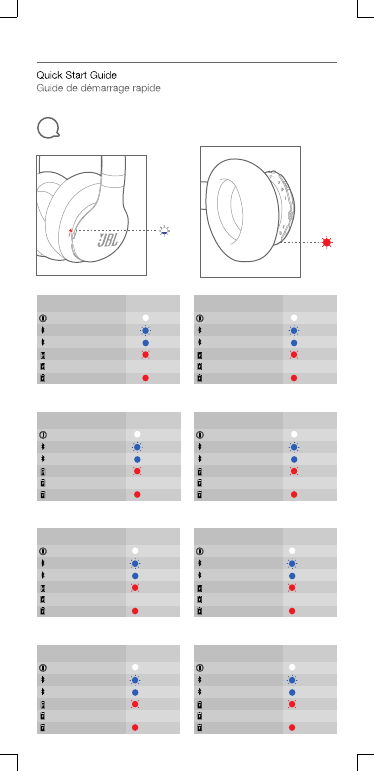 Quick Start Guide
Guide de démarrage rapide

JBL