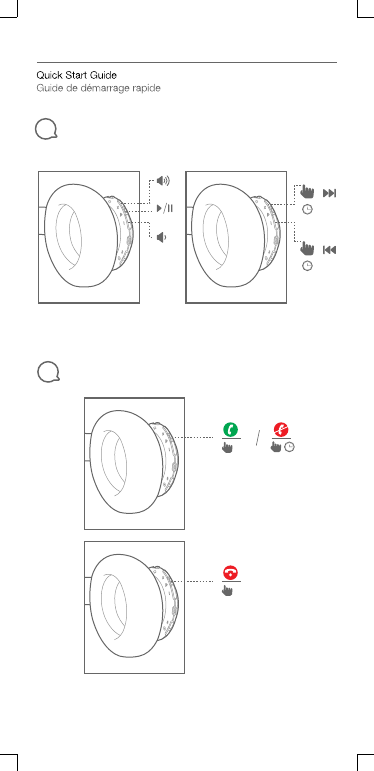 Quick Start Guide
Guide de démarrage rapide