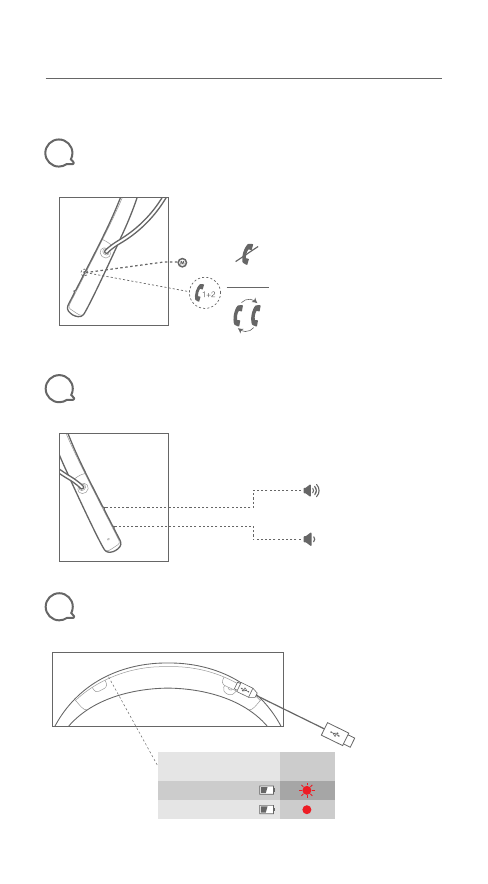 1+2