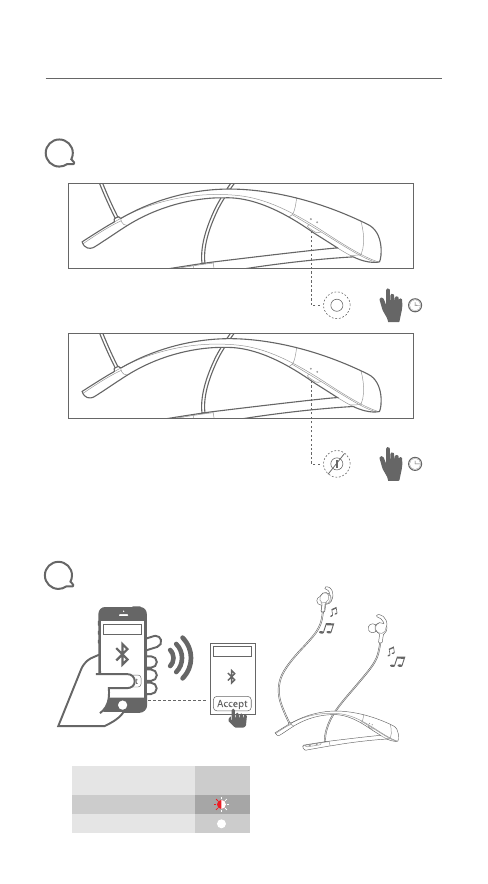 Accept