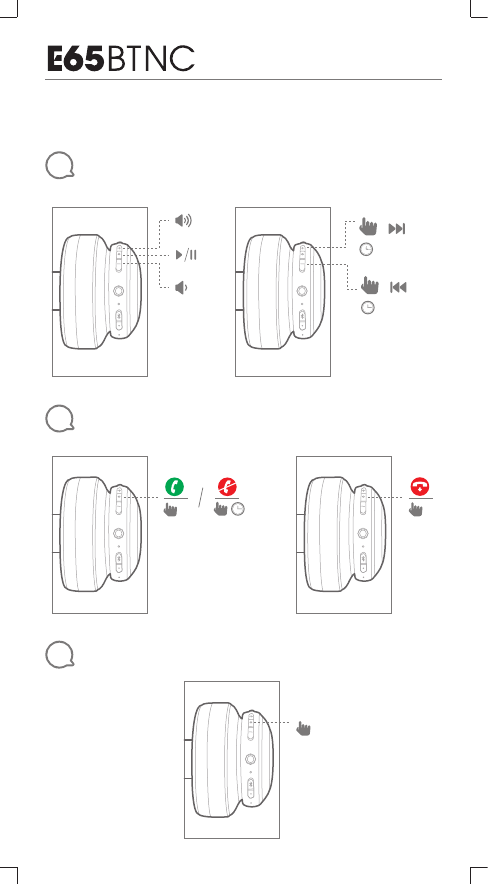 E65BTNC