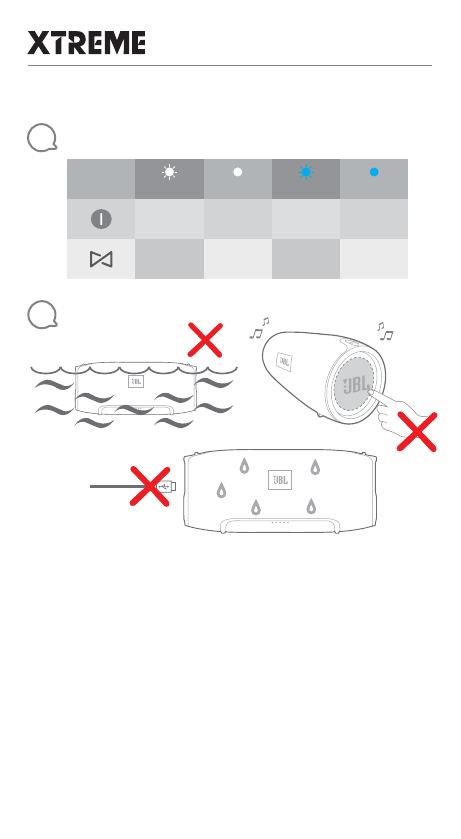 XTREME

JBL

JBL

JBL