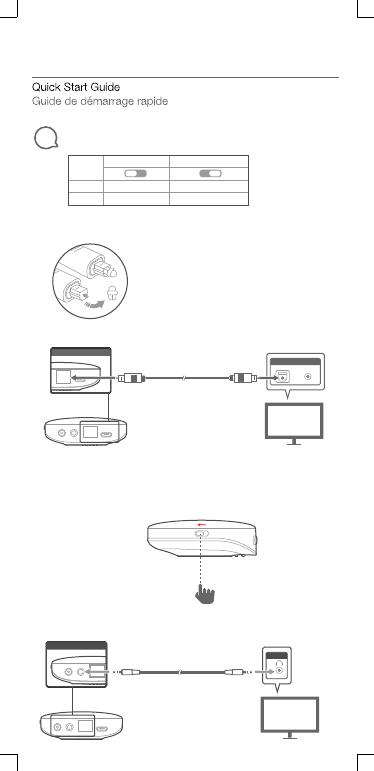 Quick Start Guide
Guide de démarrage rapide