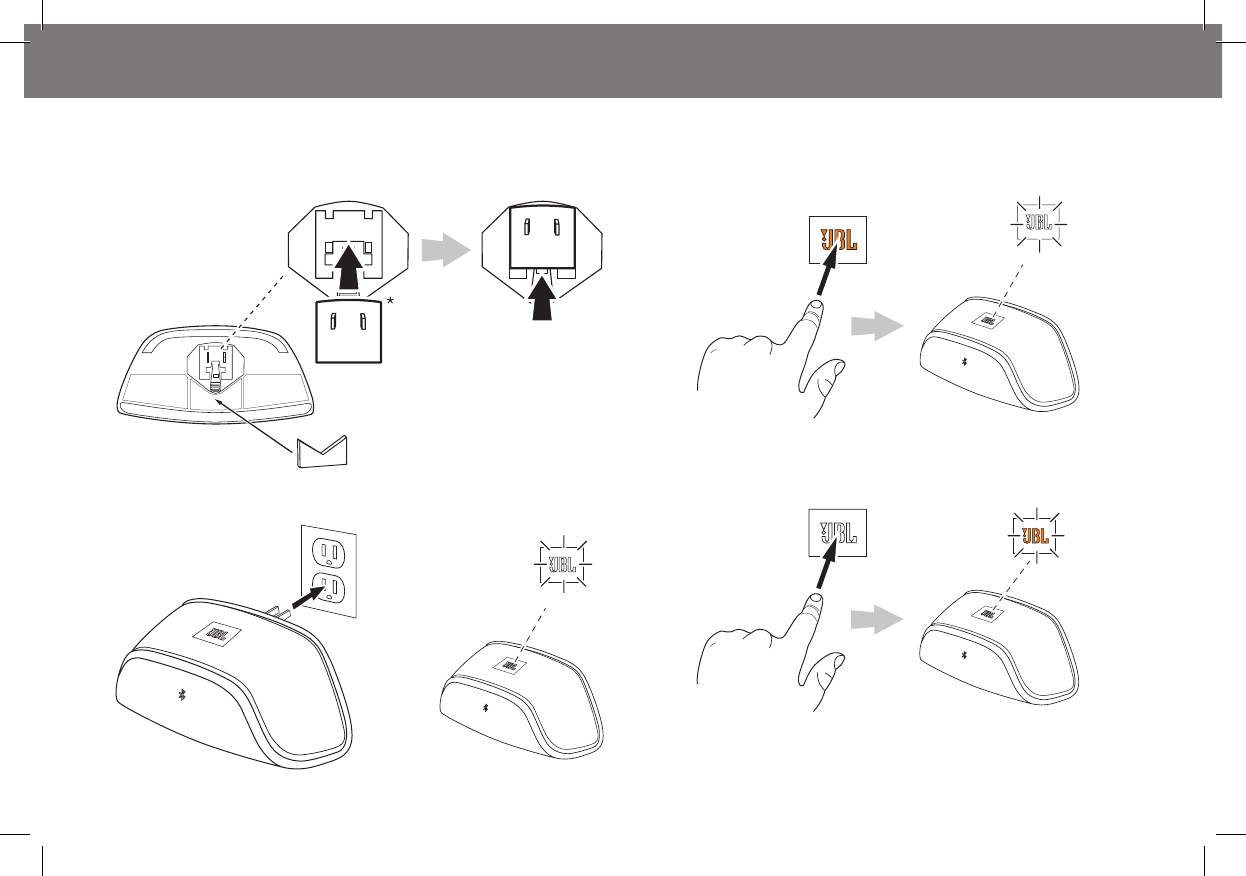 *

JBL

JBL

JBL

JBL

JBL