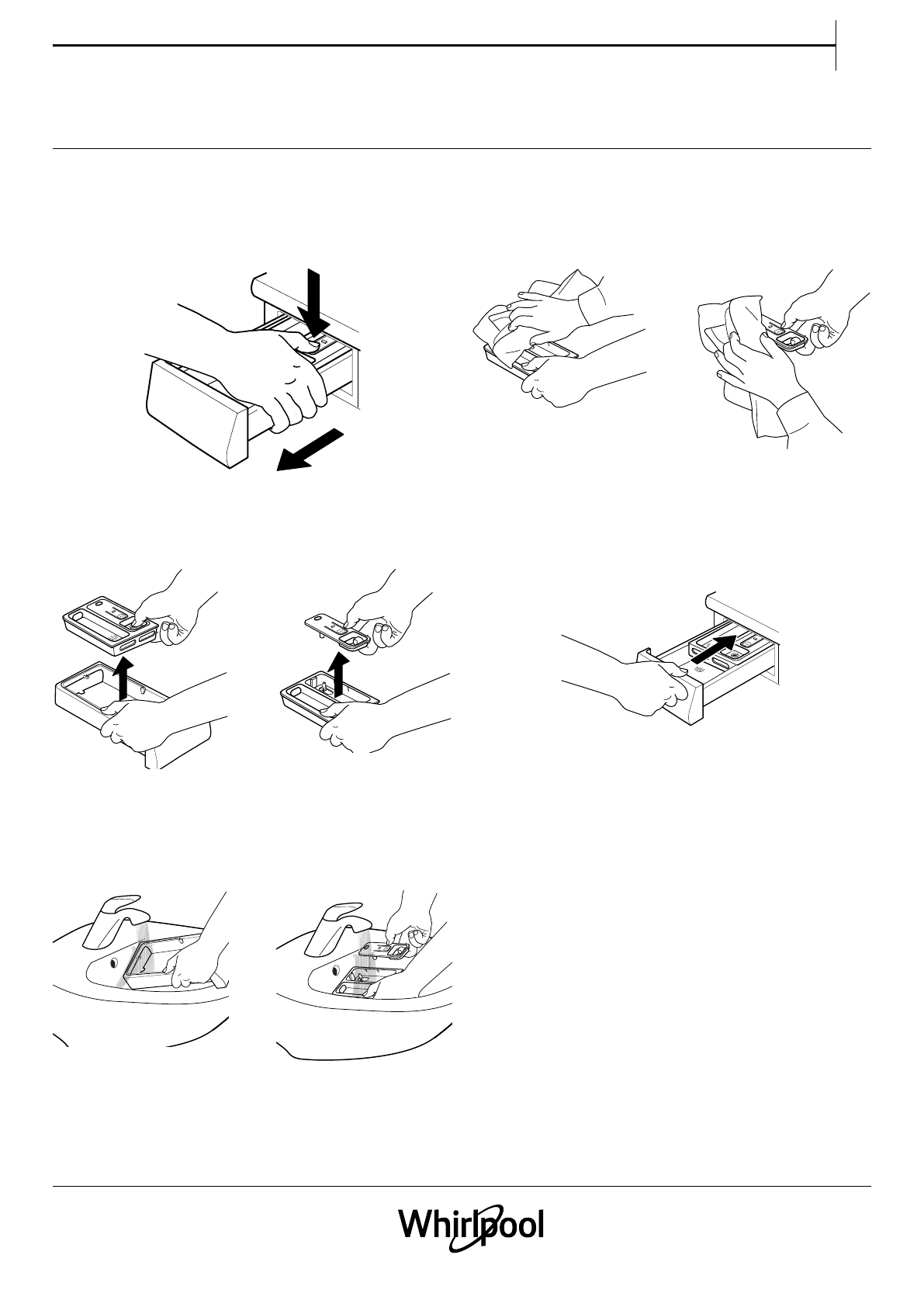 Whirlpool