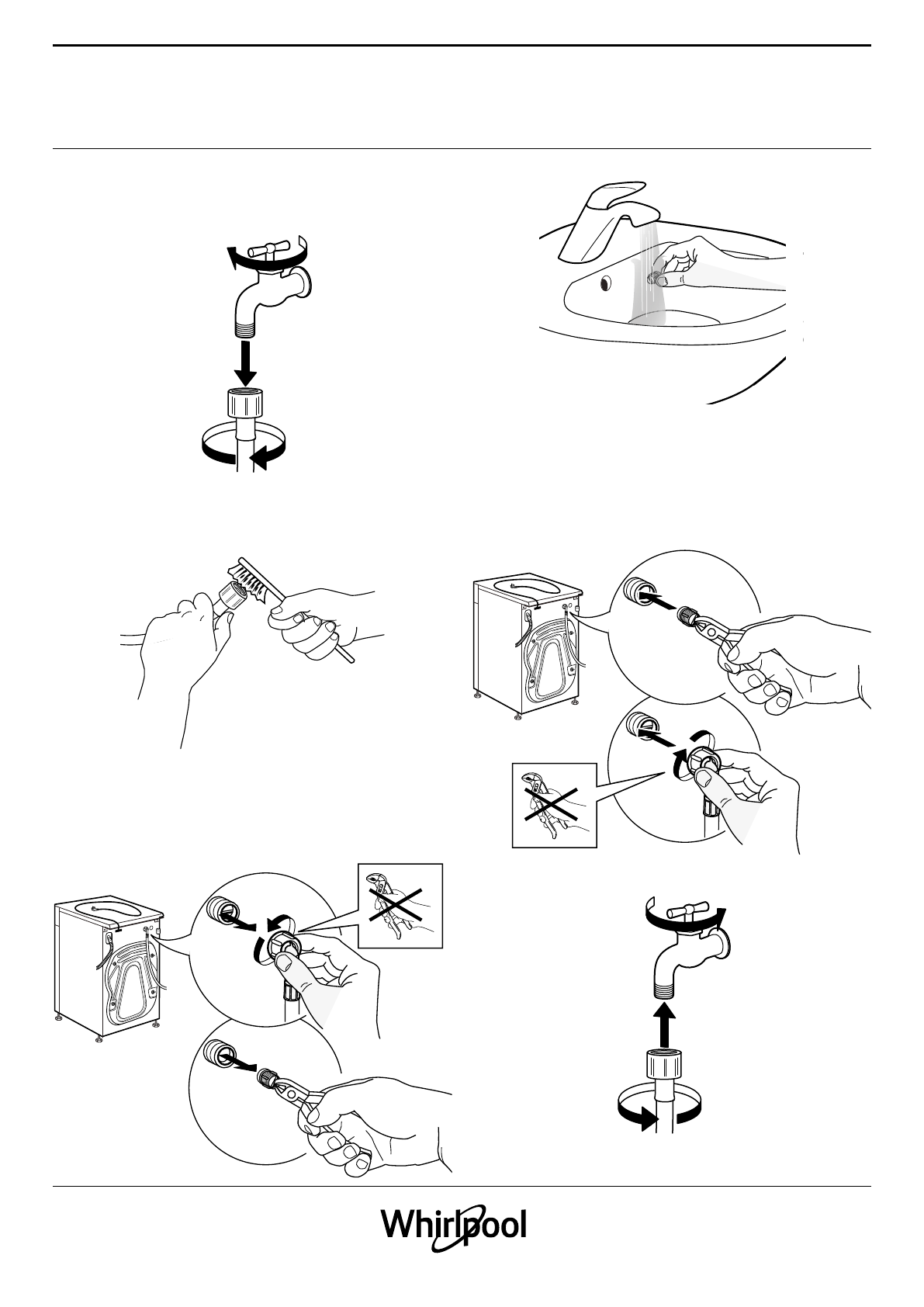 Whirlpool