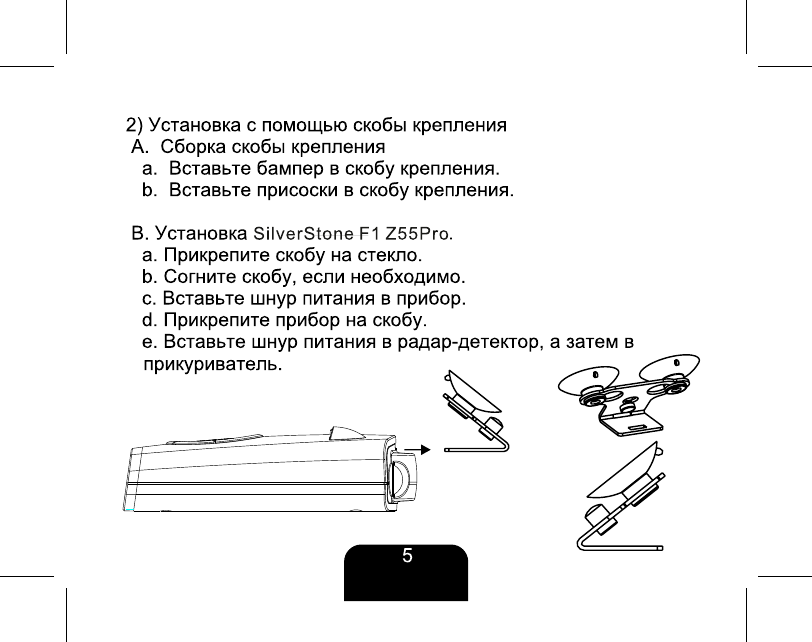 2) Установка с помощью скобы крепления
A. Сборка скобы крепления
a. Вставьте бампер в скобу крепления.
b. Вставьте присоски в скобу крепления.

B. Установка SilverStone F1 Z55Pro.
a. Прикрепите скобу на стекло.
b. Согните скобу, если необходимо.
c. Вставьте шнур питания в прибор.
d. Прикрепите прибор на скобу.
e. Вставьте шнур питания в радар-детектор, а затем в прикуриватель.

5