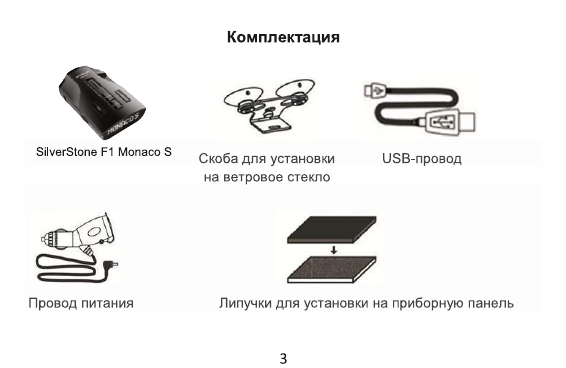 Комплектация

MONACO S

SilverStone F1 Monaco S

Скоба для установки на ветровое стекло

USB-провод

Провод питания

Липучки для установки на приборную панель

3