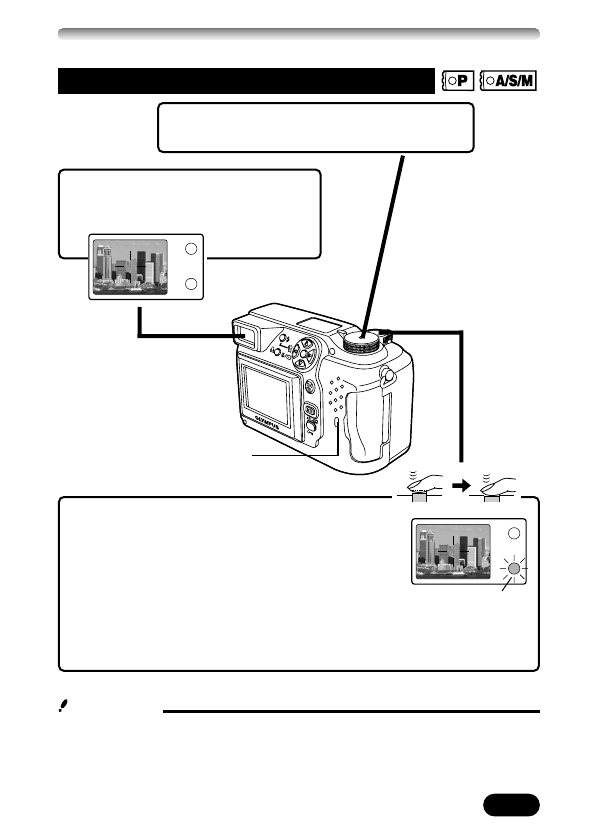 P

A/S/M

OLYMPUS