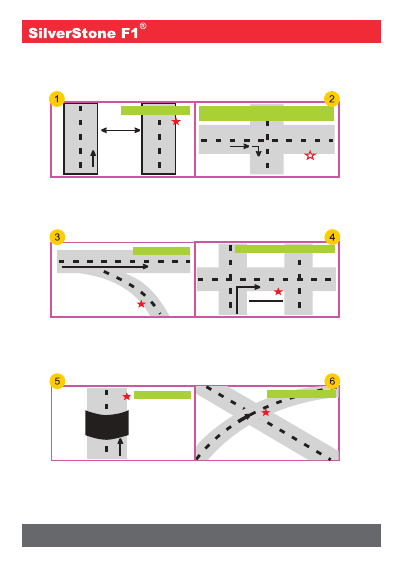 SilverStone F1®

1

2

3

4

5

6