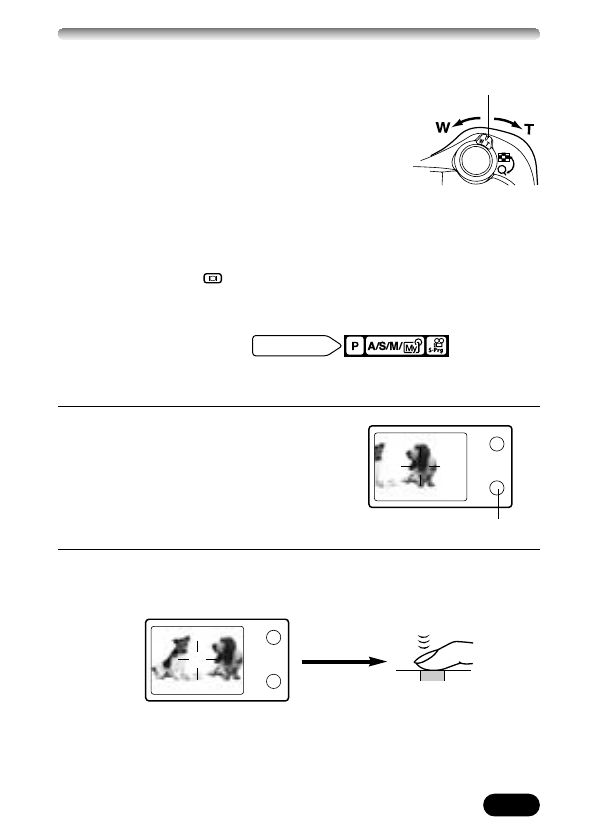 W T

P A/S/M/My S-Prg