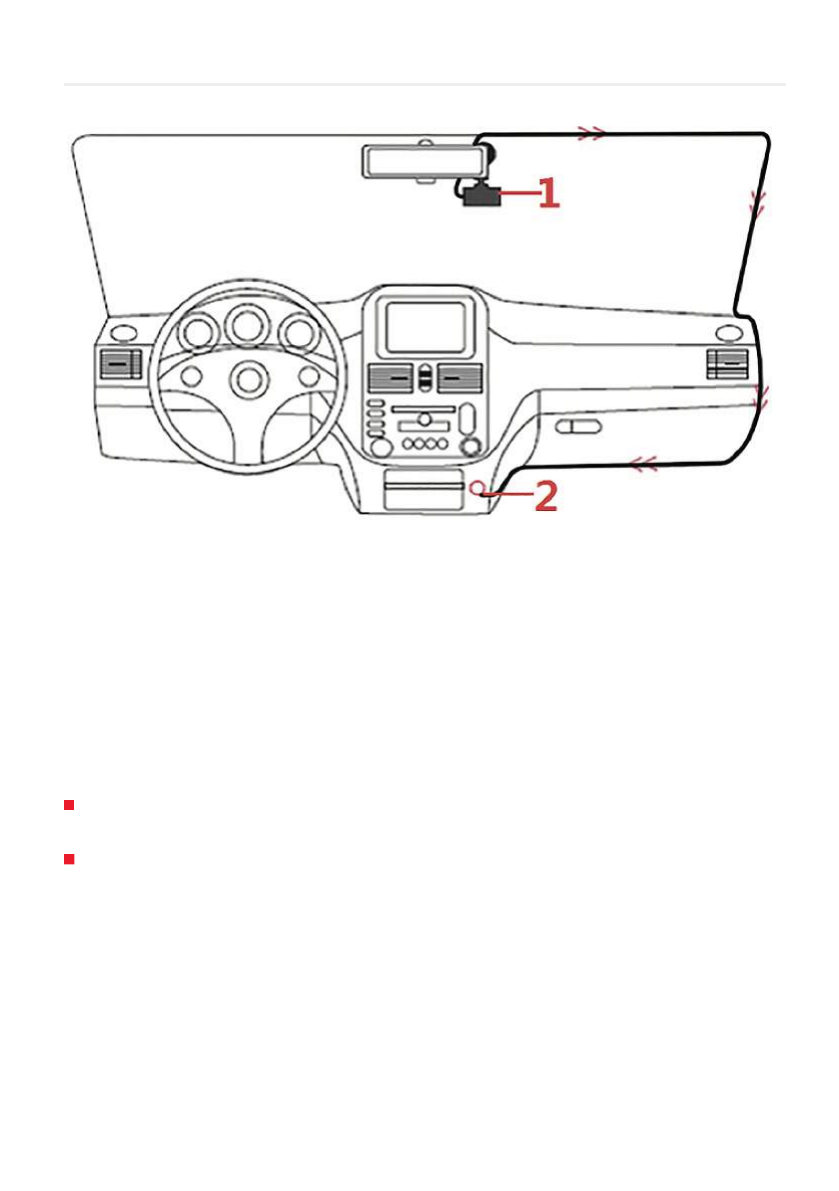 1

2