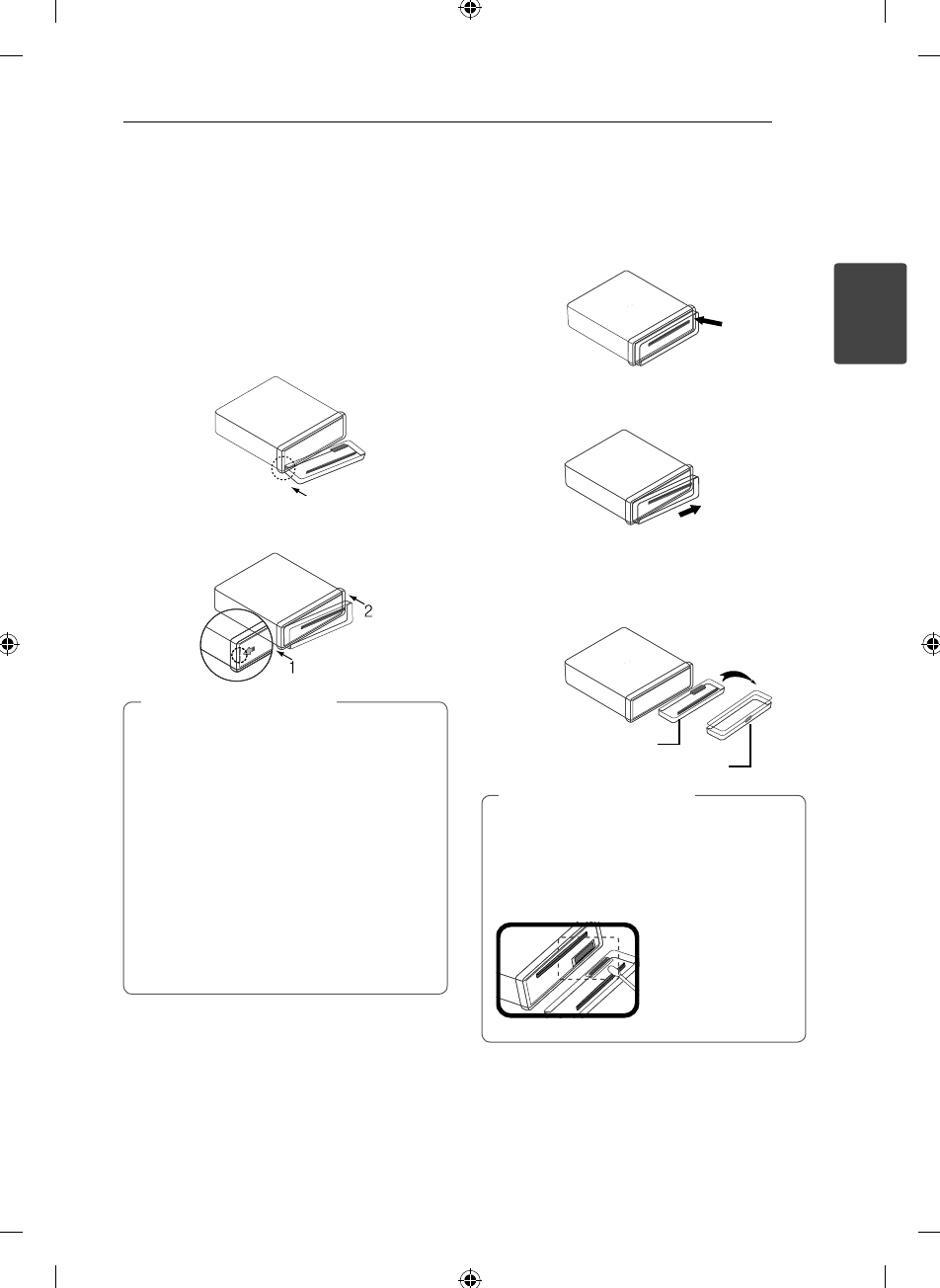 2

1