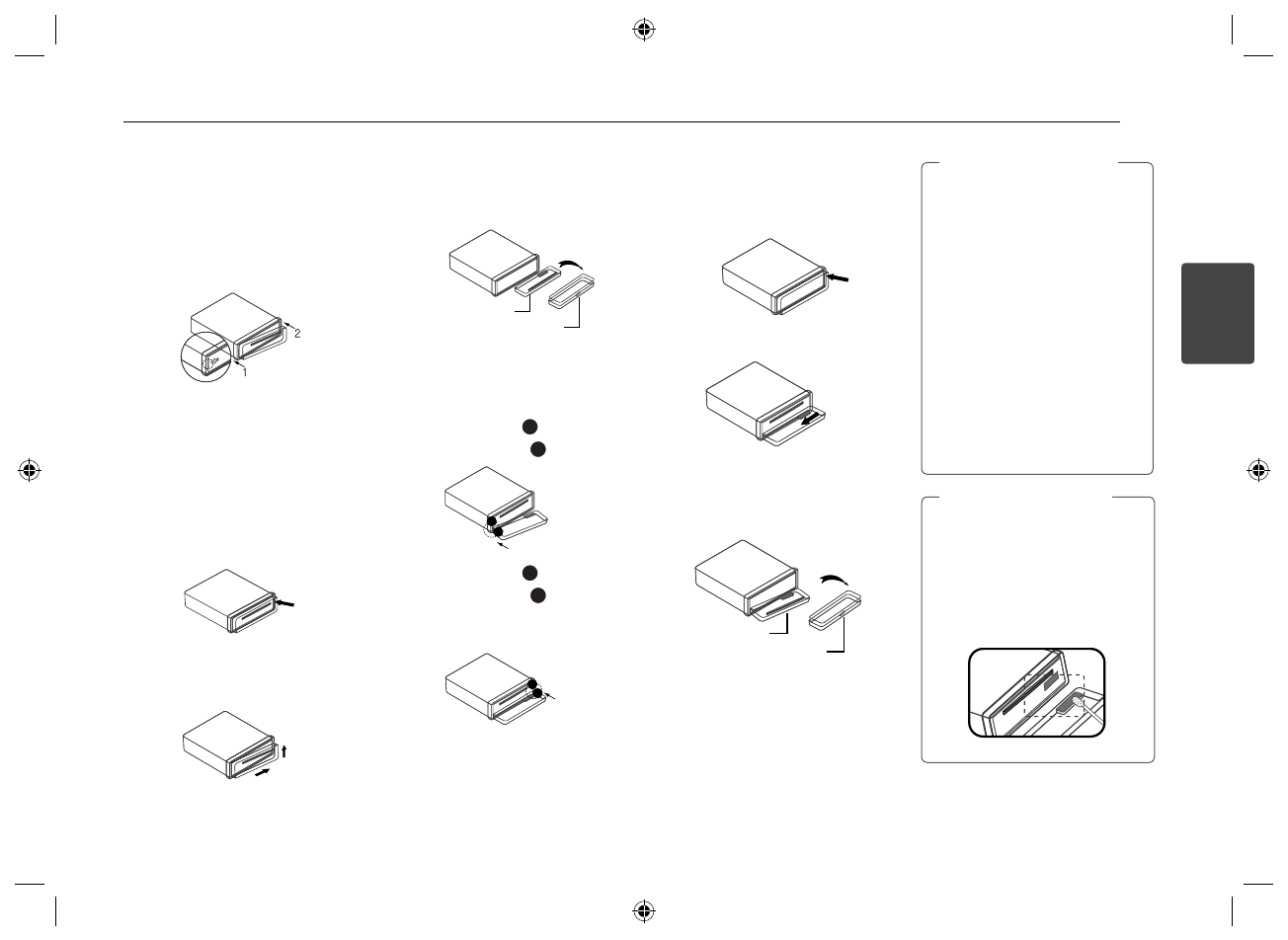 2

1