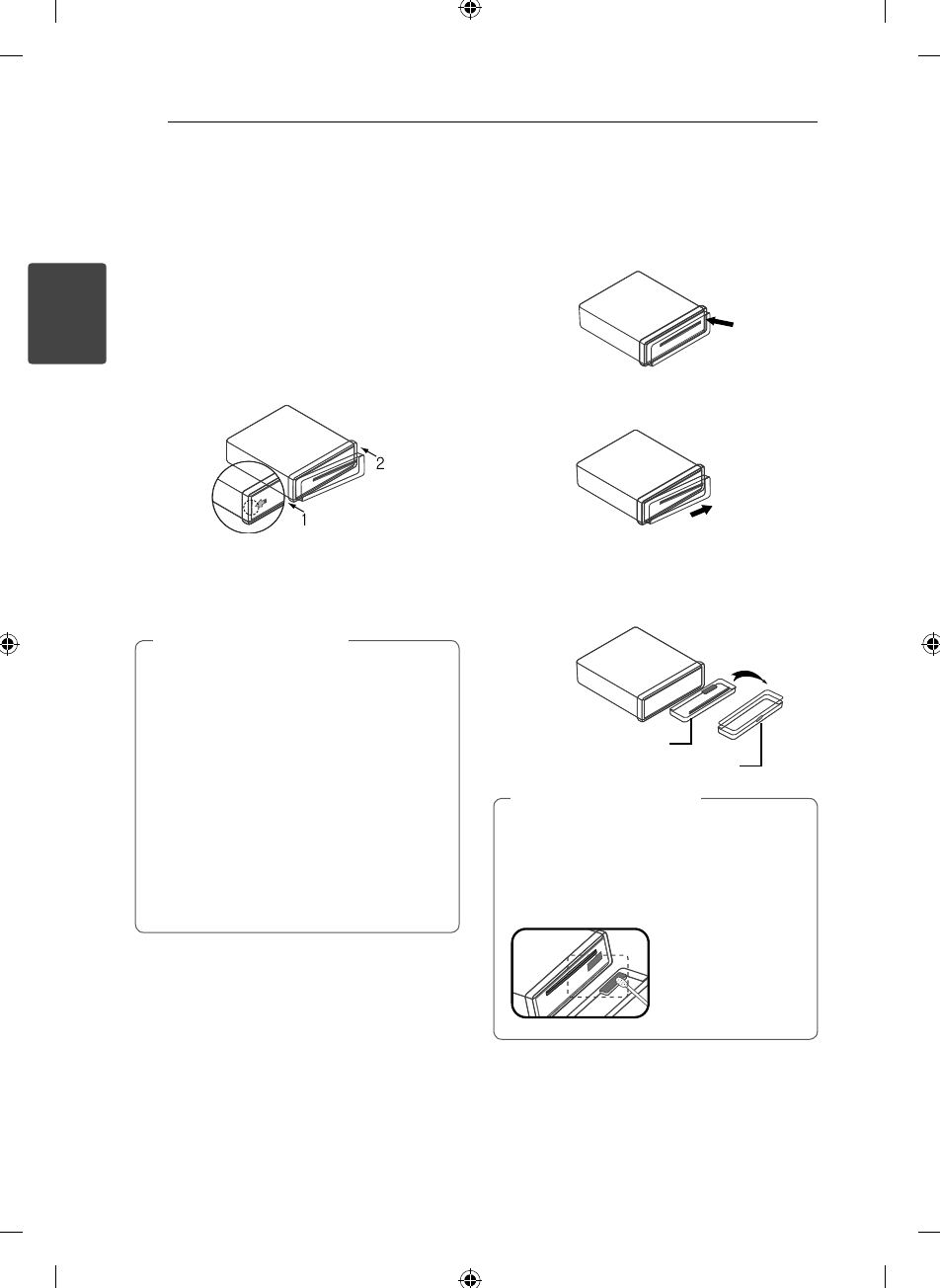 2

1