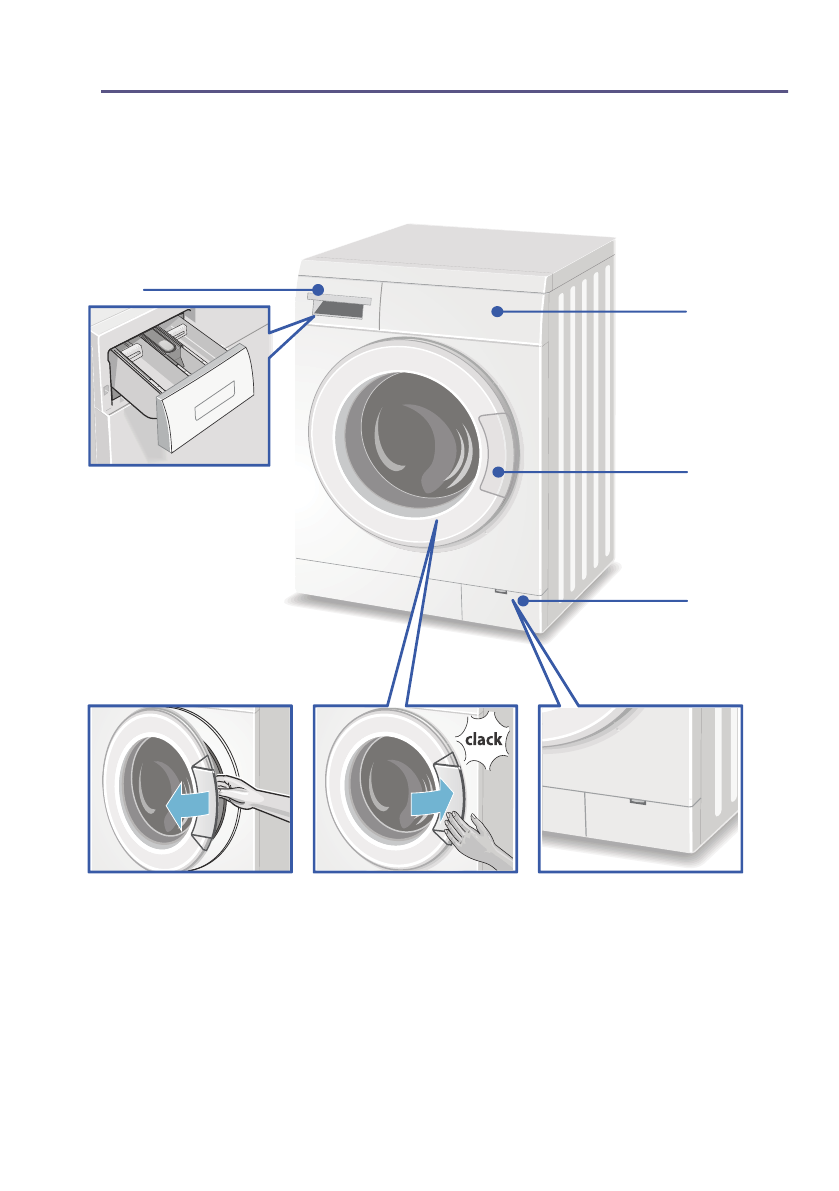 clack