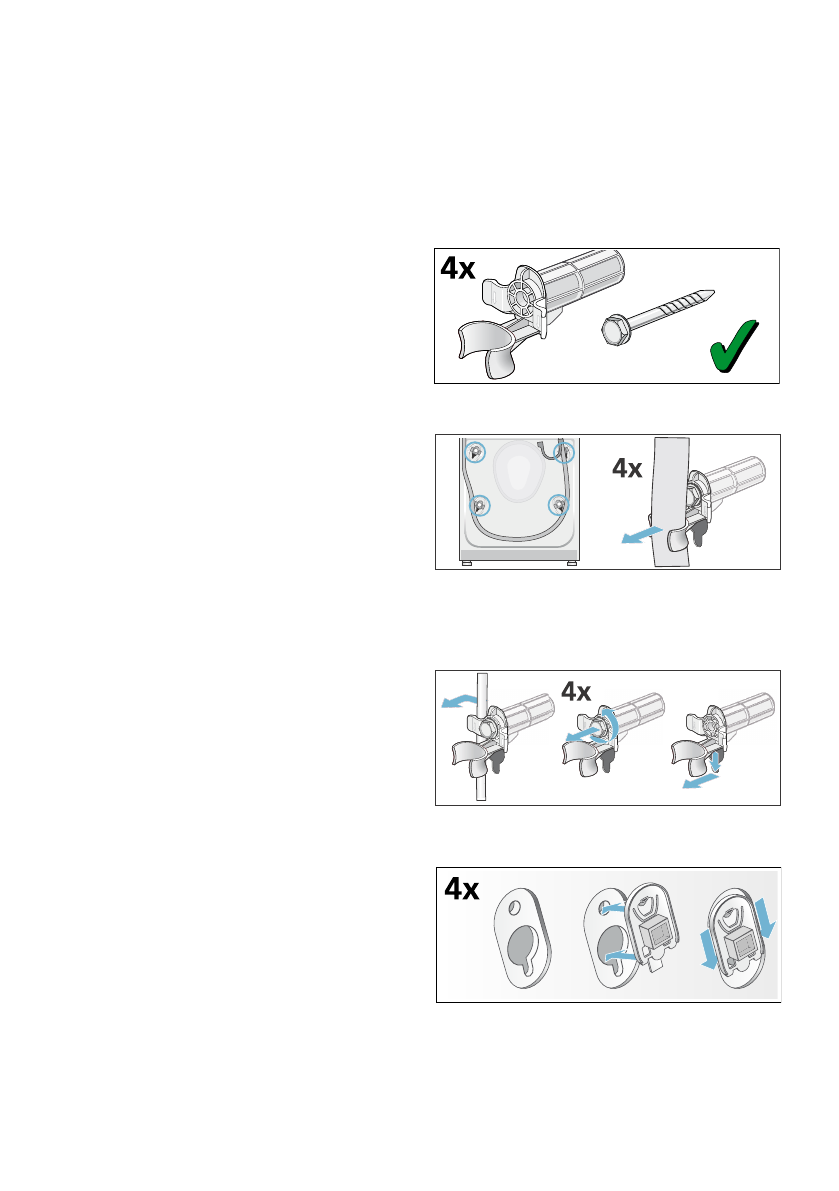 4x

4x

4x

4x