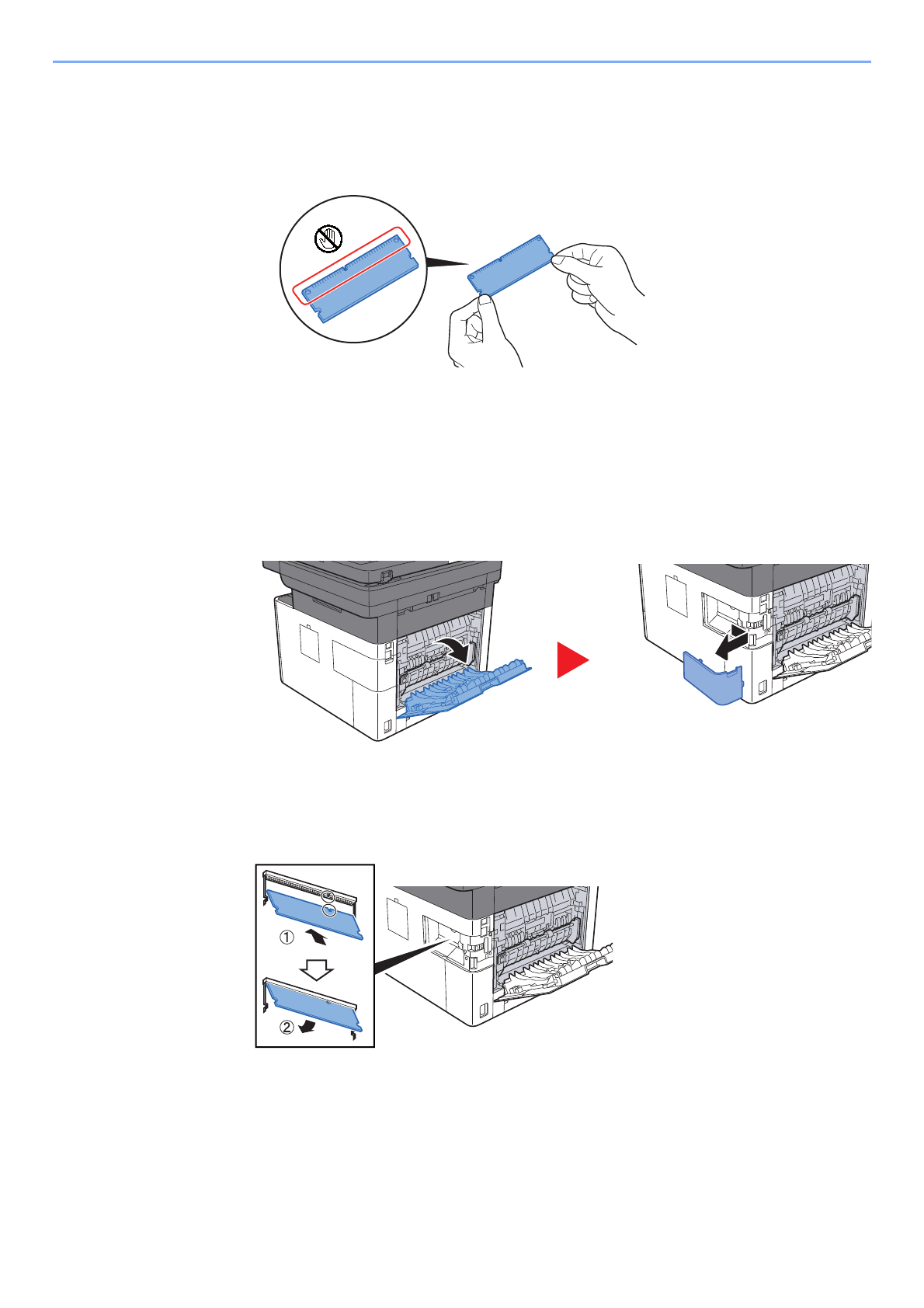 ①
②