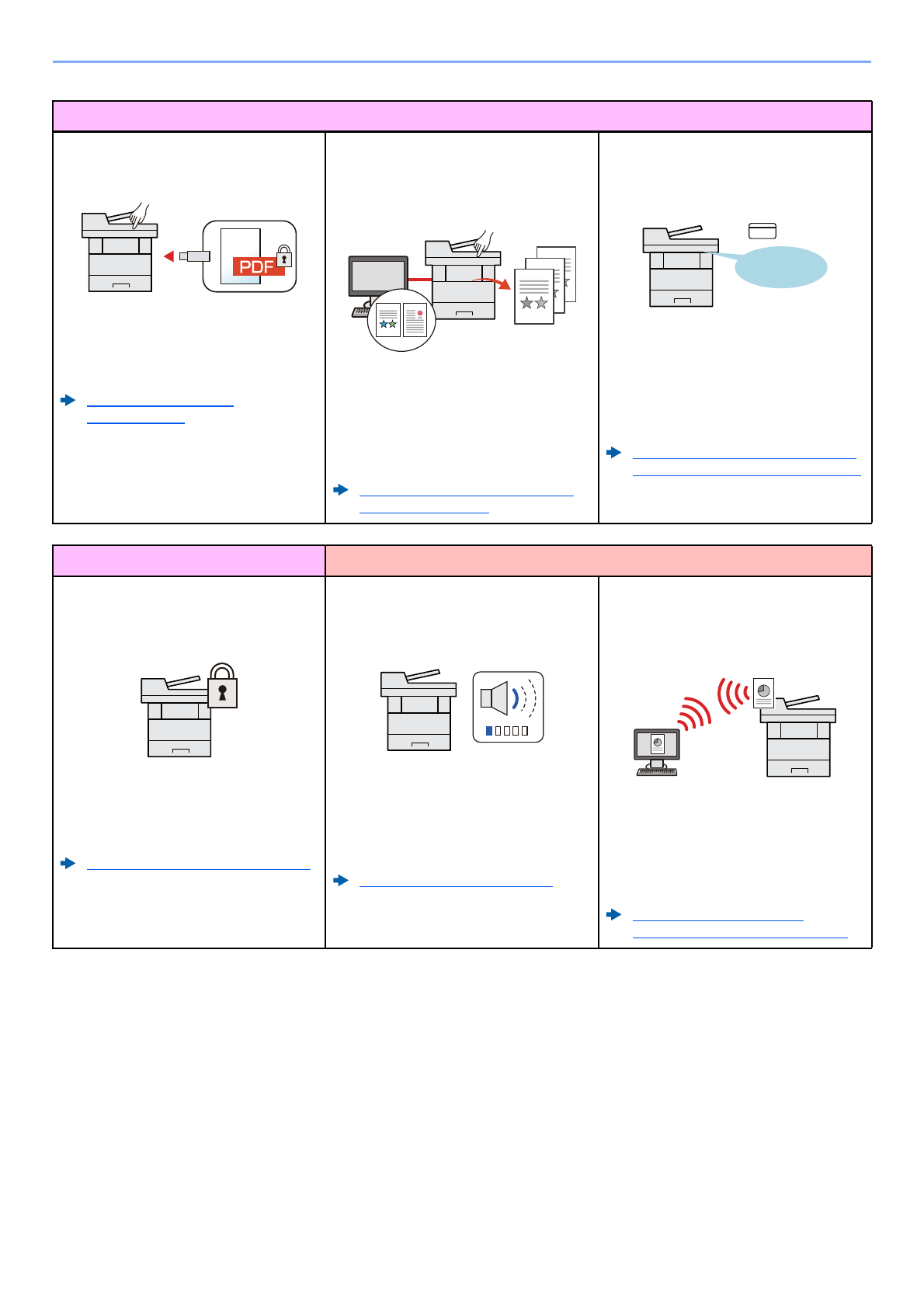 PDF