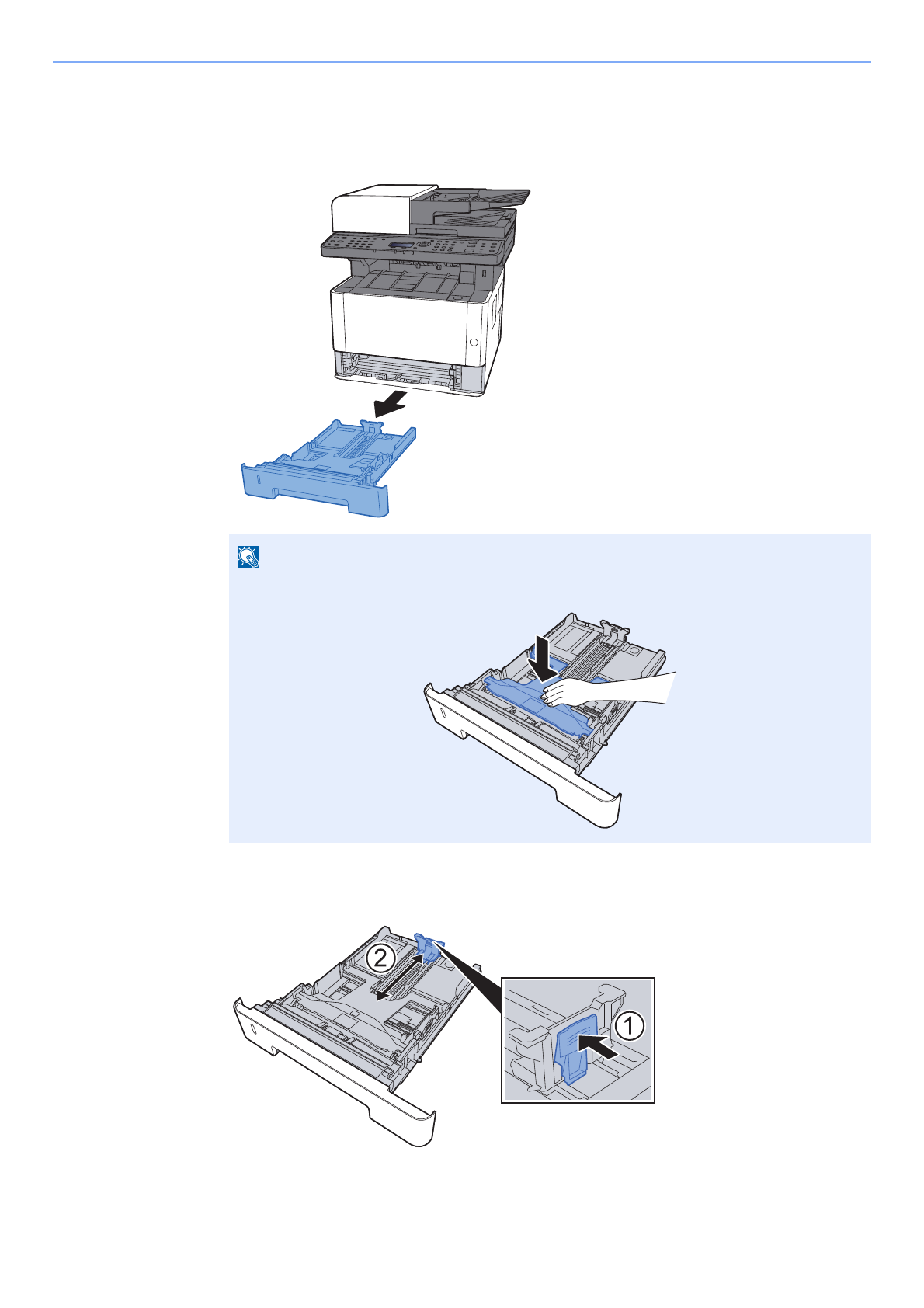 ②

①