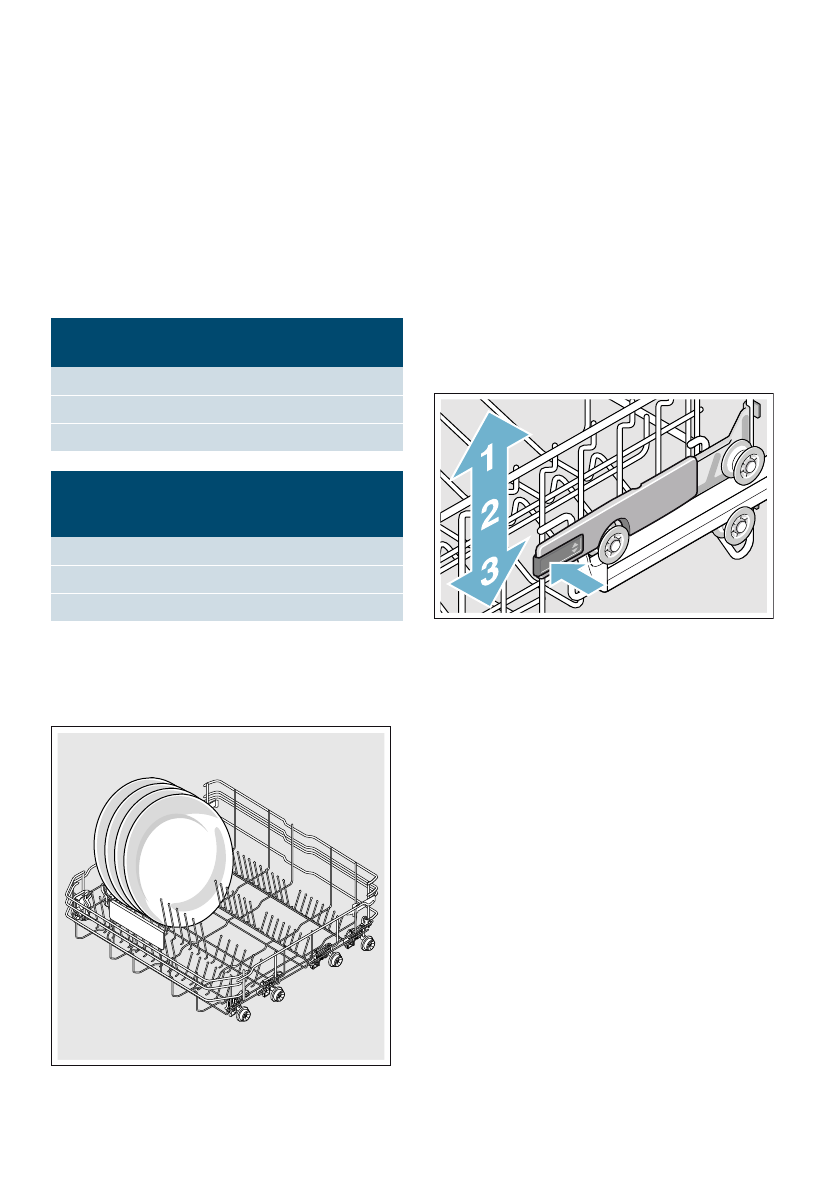 1
2
3