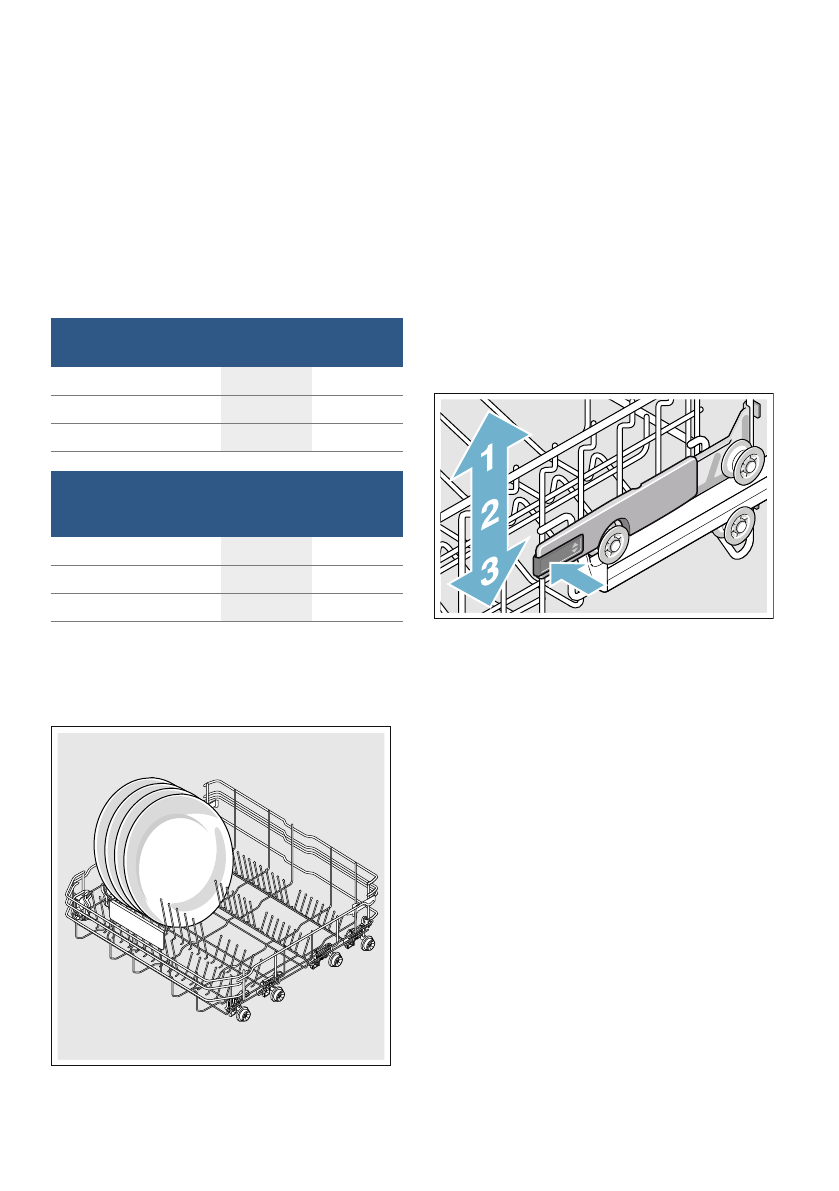 1
2
3