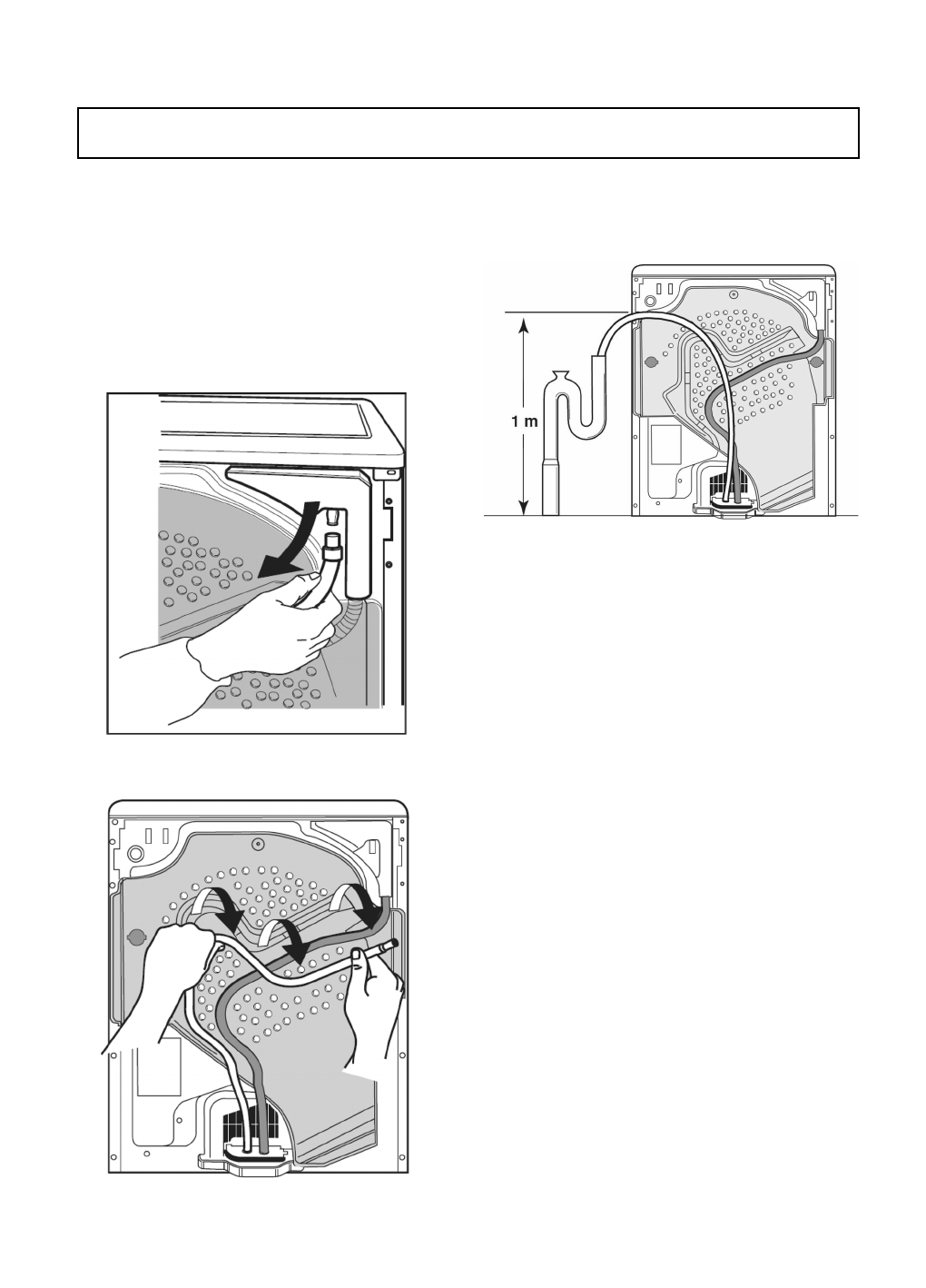 1 m