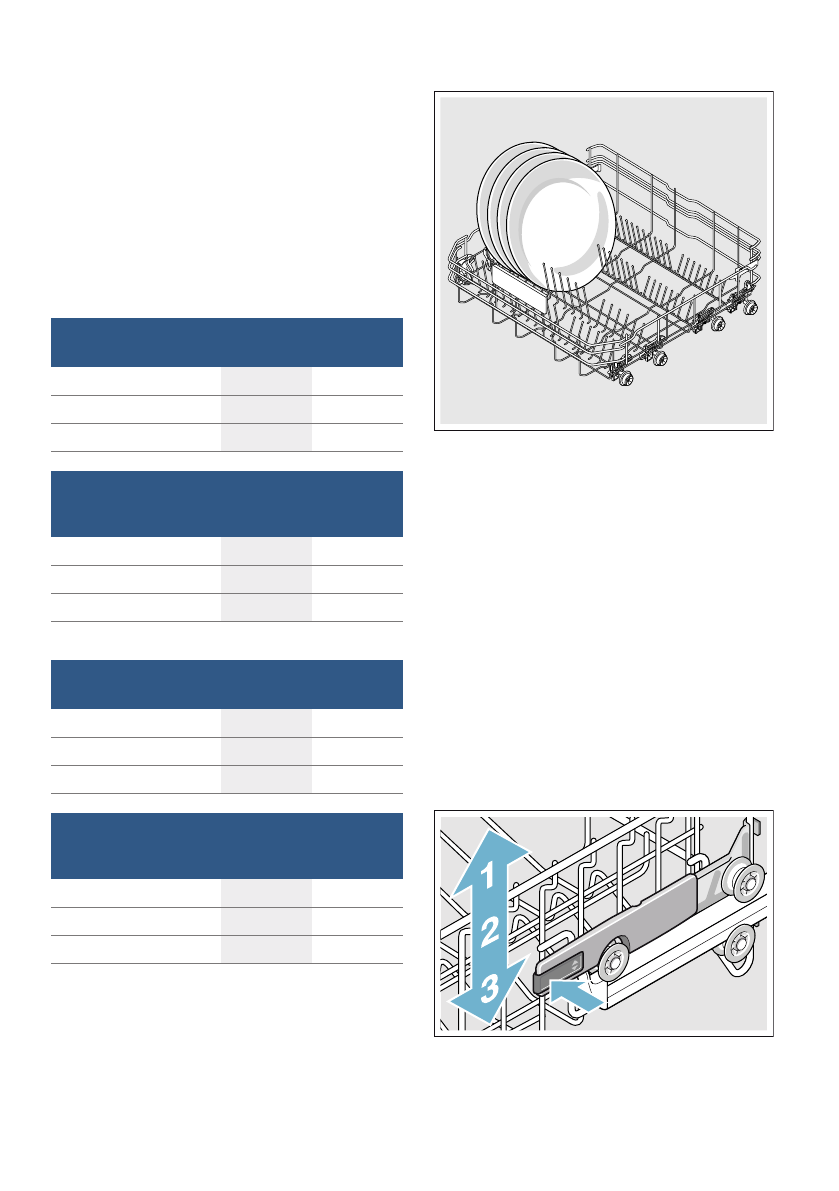 1
2
3