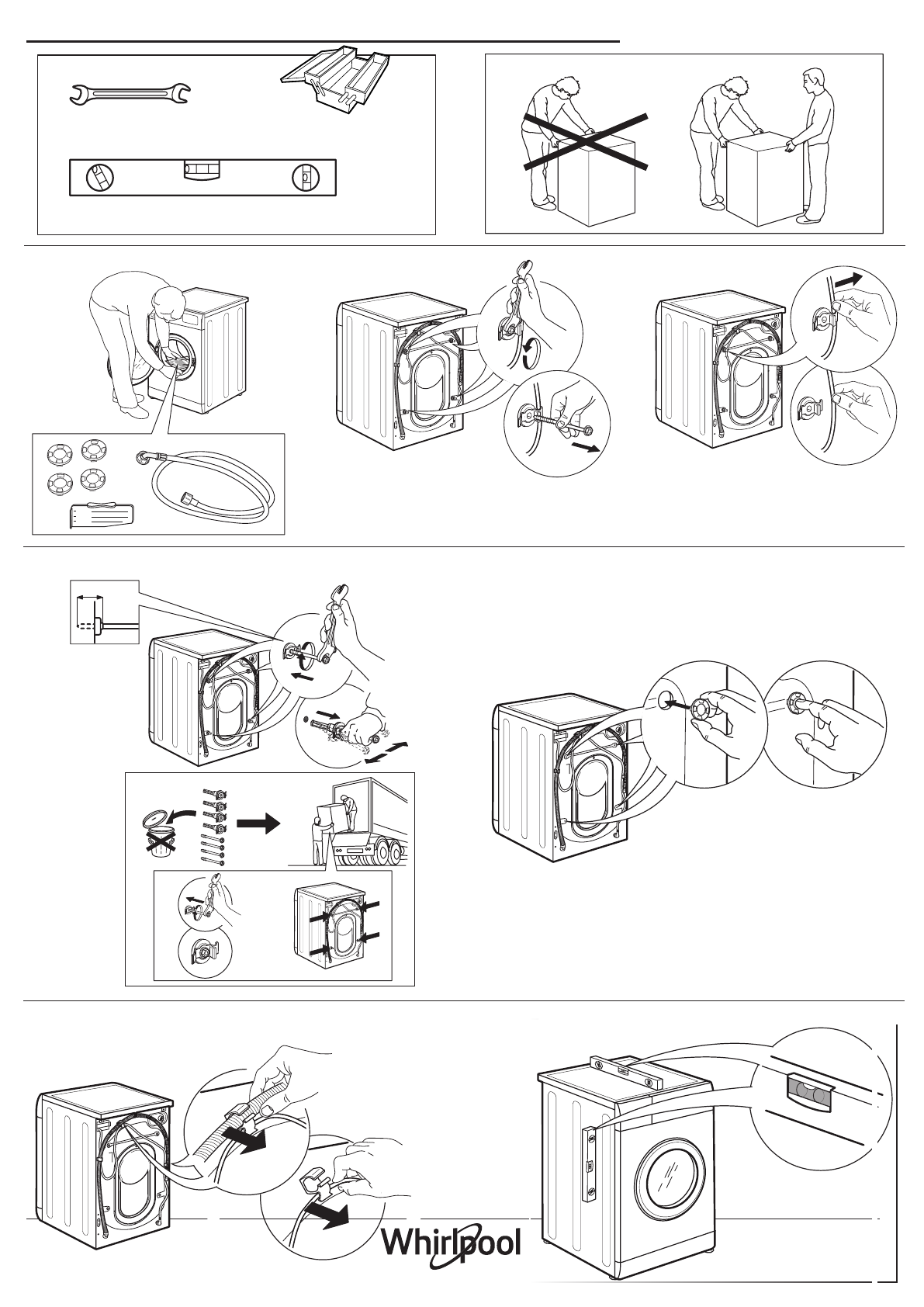 Whirlpool