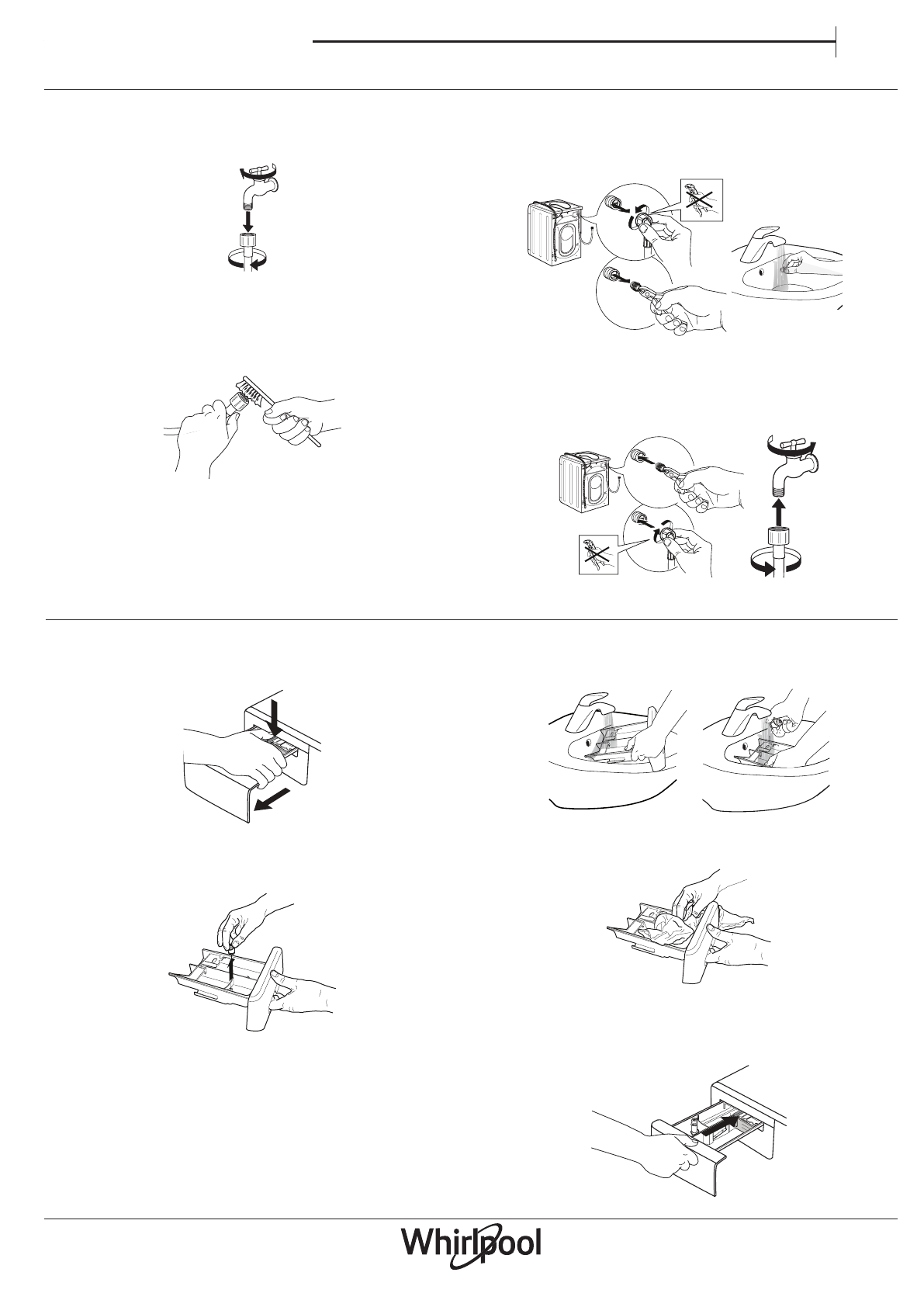 Whirlpool