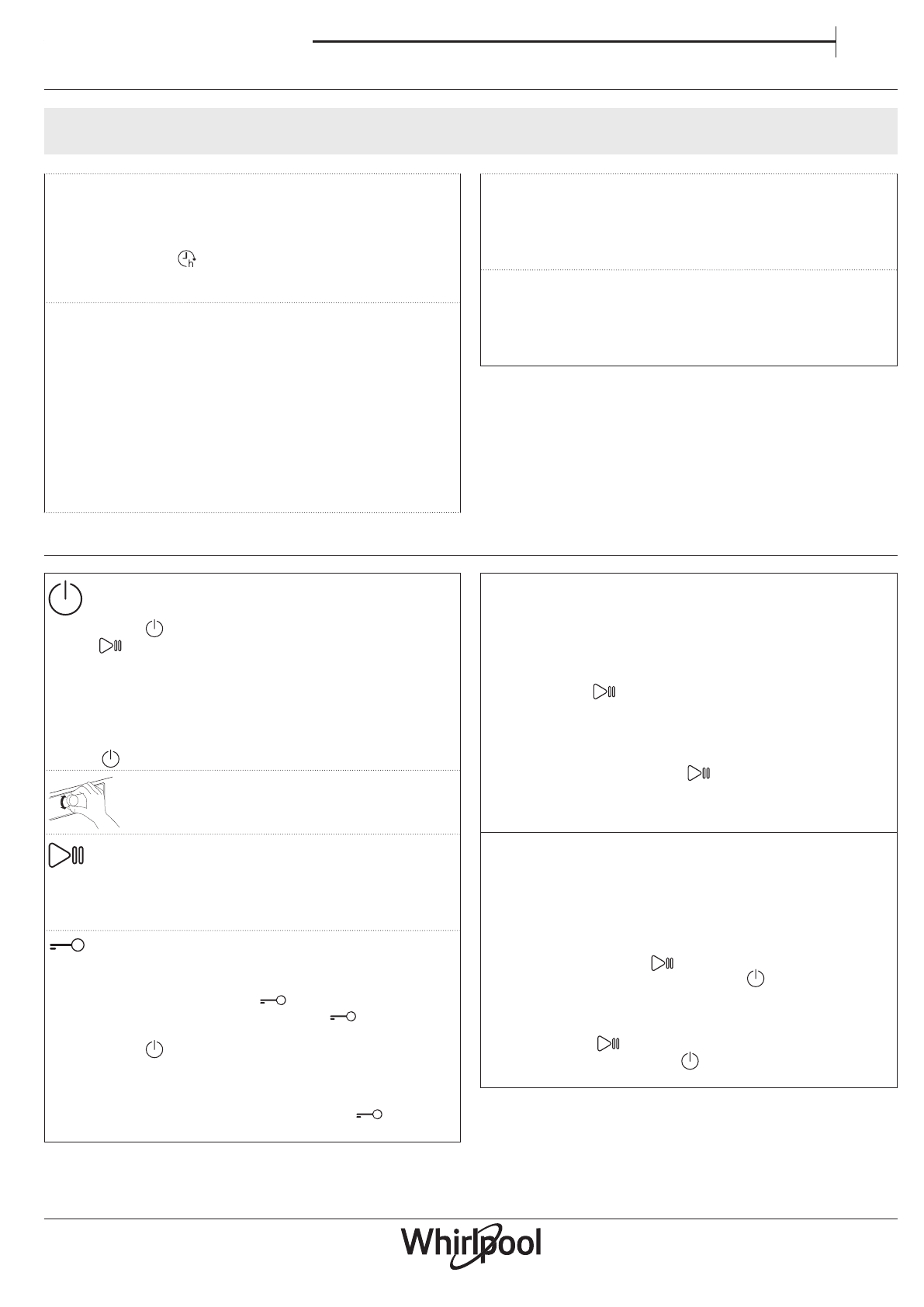 Whirlpool