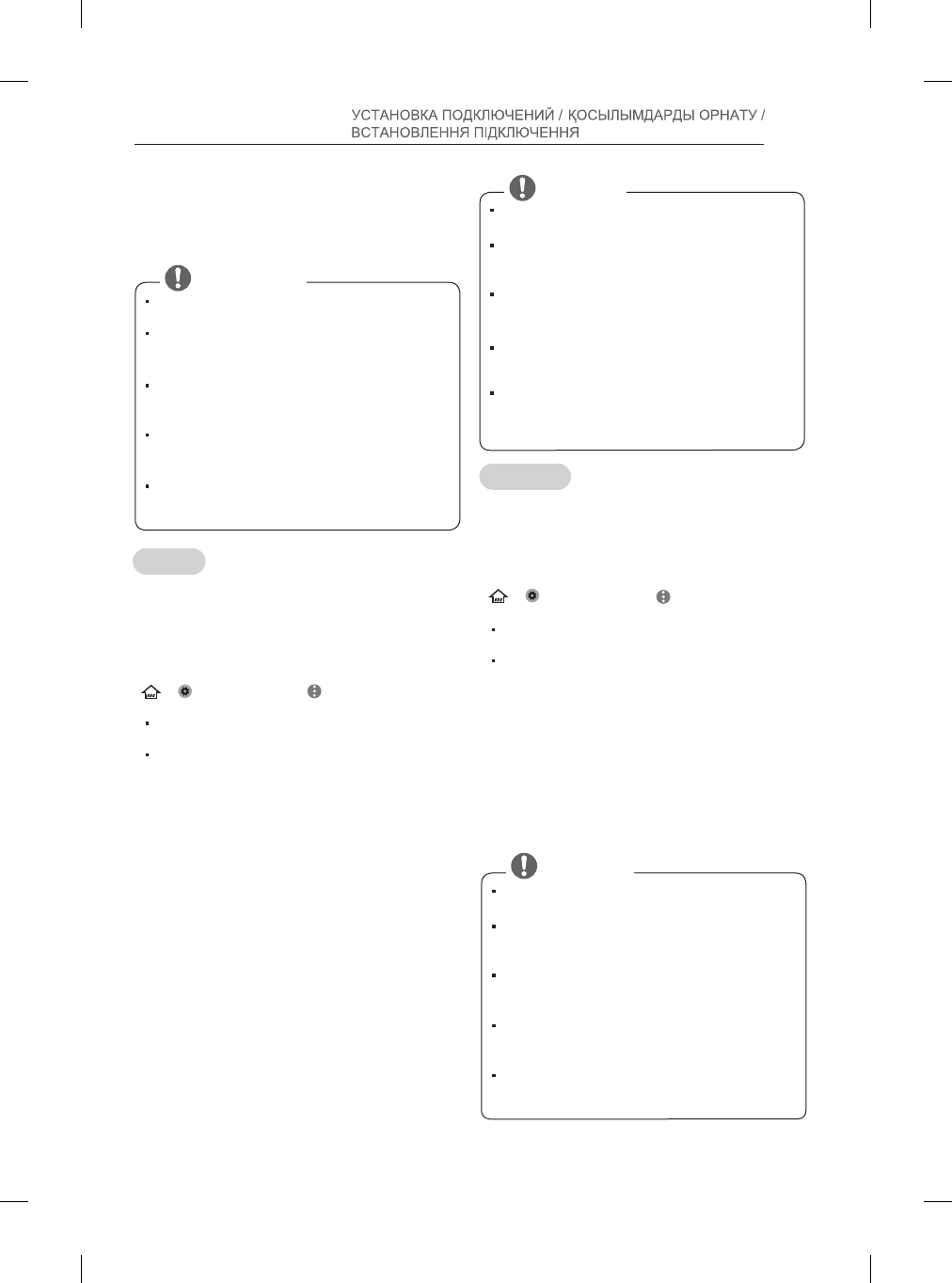 УСТАНОВКА ПОДКЛЮЧЕНИЙ / ҚОСЫЛЫМДАРДЫ ОРНАТУ / ВСТАНОВЛЕННЯ ПІДКЛЮЧЕННЯ