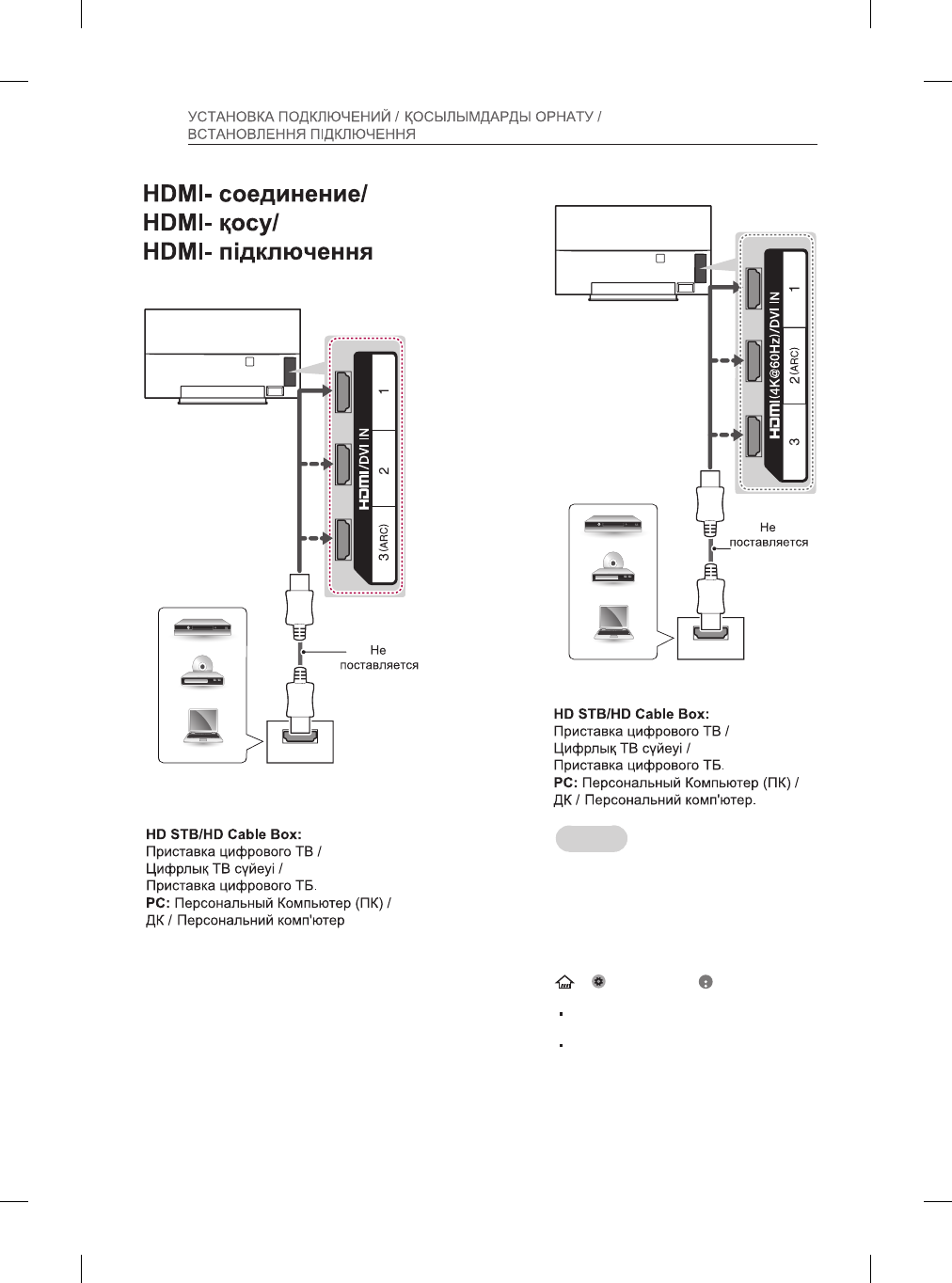 УСТАНОВКА ПОДКЛЮЧЕНИЙ / ҚОСЫЛЫМДАРДЫ ОРНАТУ / ВСТАНОВЛЕННЯ ПІДКЛЮЧЕННЯ

HDMI- соединение/
HDMI- қосу/
HDMI- підключення

HDMI/DVI IN

1

2

3 (ARC)

Не поставляется

HD STB/HD Cable Box:
Приставка цифрового ТВ /
Цифрлық ТВ сүйеуі /
Приставка цифрового ТБ.
PC: Персональный Компьютер (ПК) /
ДК / Персональний комп'ютер

HDMI(4K@60Hz)/DVI IN

1

2 (ARC)

3

Не поставляется

HD STB/HD Cable Box:
Приставка цифрового ТВ /
Цифрлық ТВ сүйеуі /
Приставка цифрового ТБ.
PC: Персональный Компьютер (ПК) /
ДК / Персональний комп'ютер.