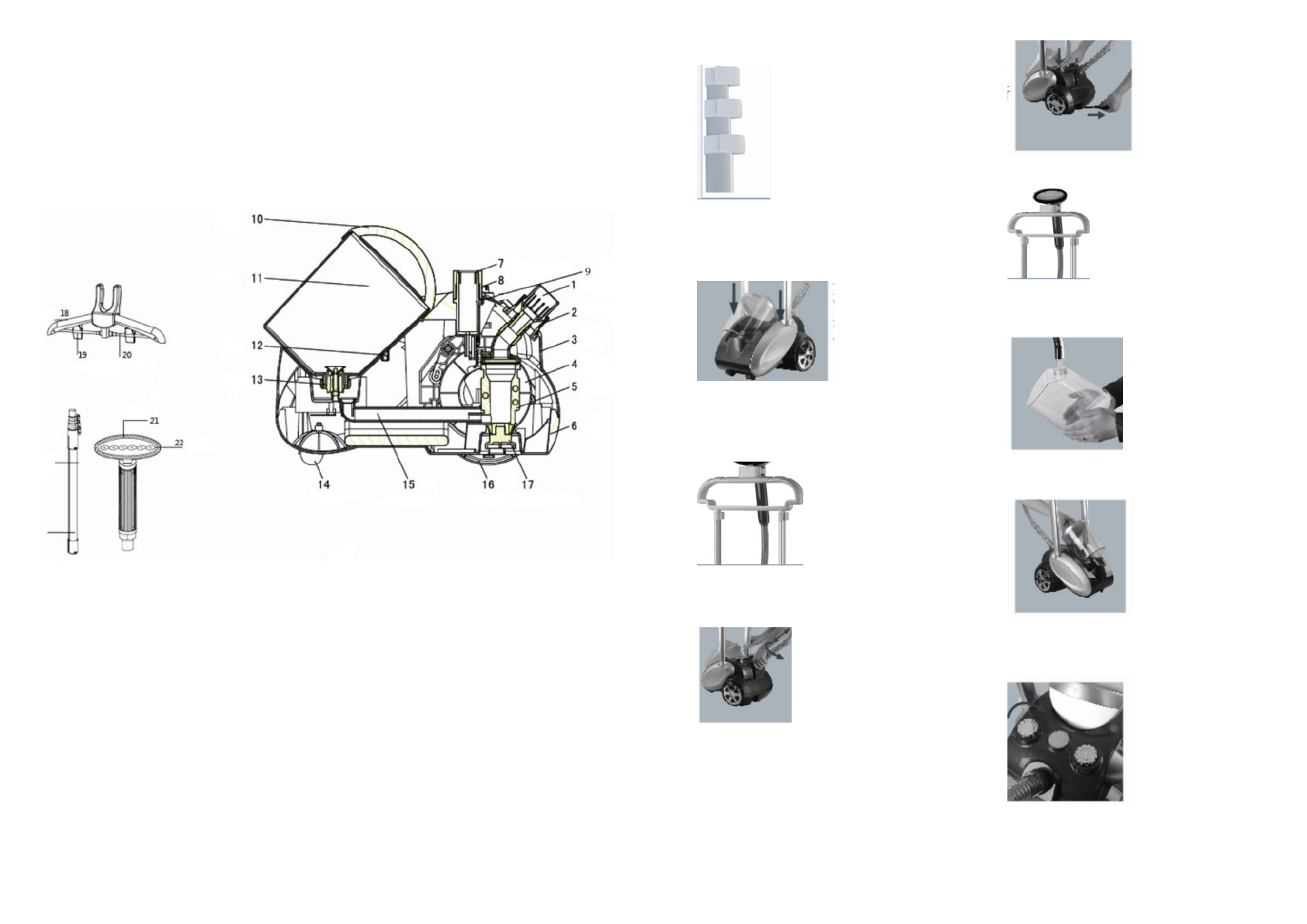 18
19
20
21
22
10
11
12
13
14
15
16
17
7
8
9
1
2
3
4
5
6