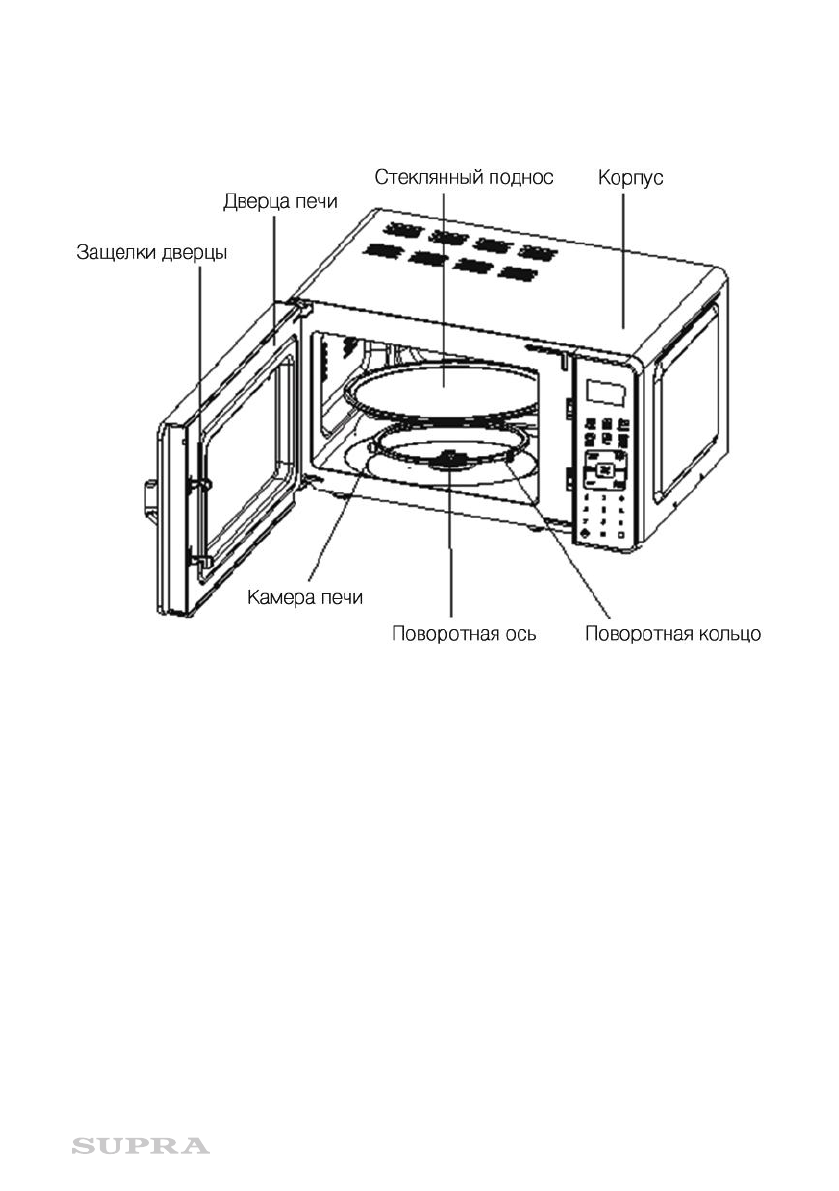 Стеклянный поднос
Корпус
Дверца печи
Защелки дверцы
Камера печи
Поворотная ось
Поворотная кольцо

SUPRA